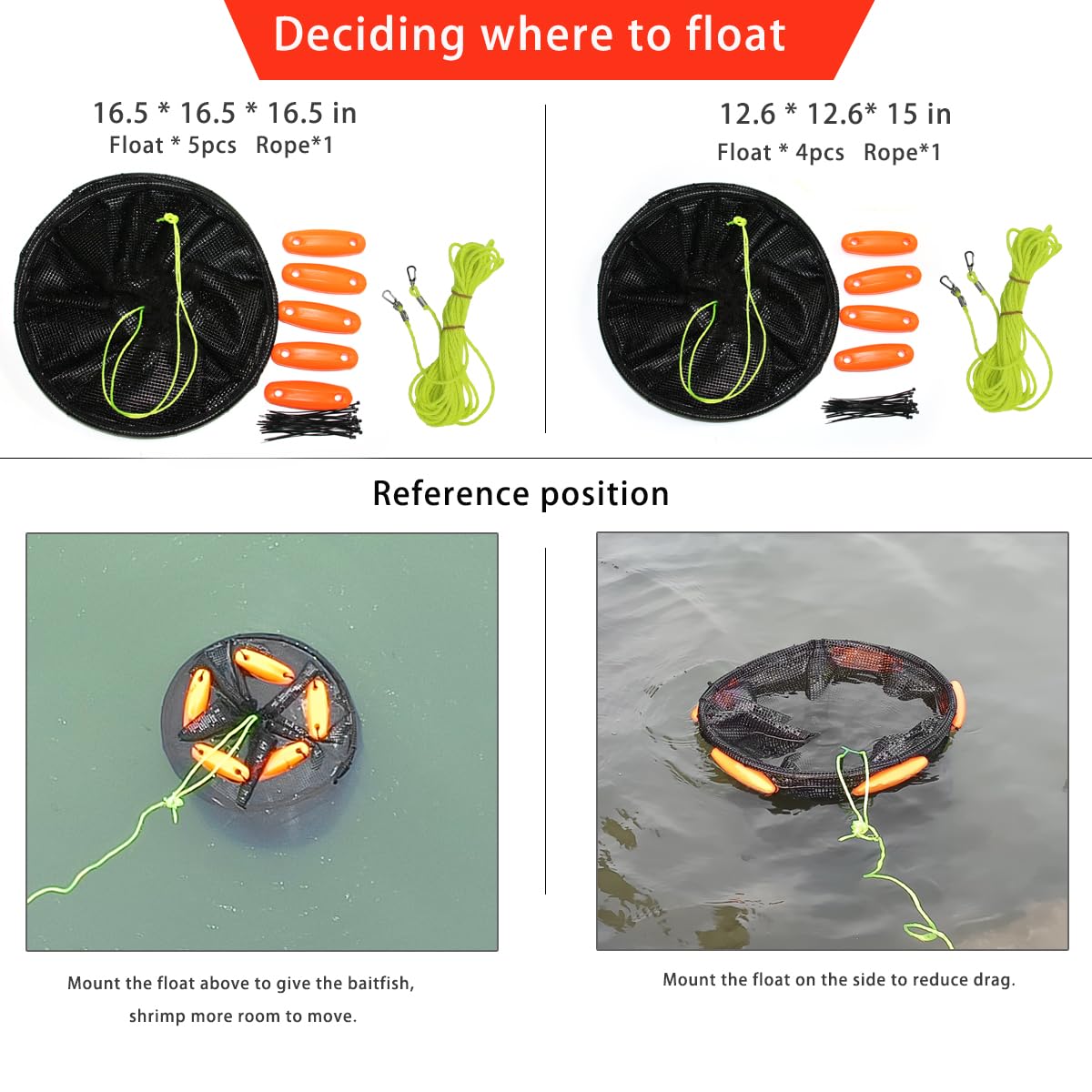 Deciding where to float

16.5 * 16.5 * 16.5 in
Float * 5pcs Rope*1

12.6 * 12.6* 15 in
Float * 4pcs Rope*1

Reference position

Mount the float above to give the baitfish, shrimp more room to move.

Mount the float on the side to reduce drag.