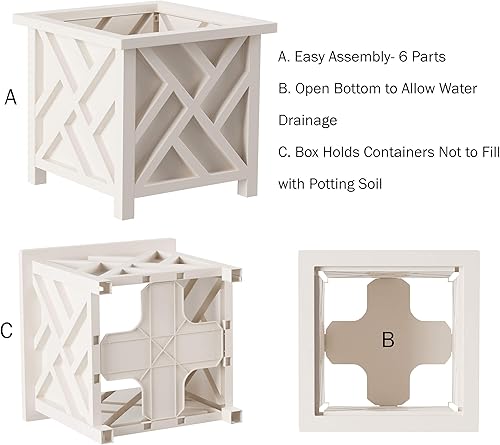 A

A. Easy Assembly- 6 Parts

B. Open Bottom to Allow Water Drainage

C. Box Holds Containers Not to Fill with Potting Soil

C

B