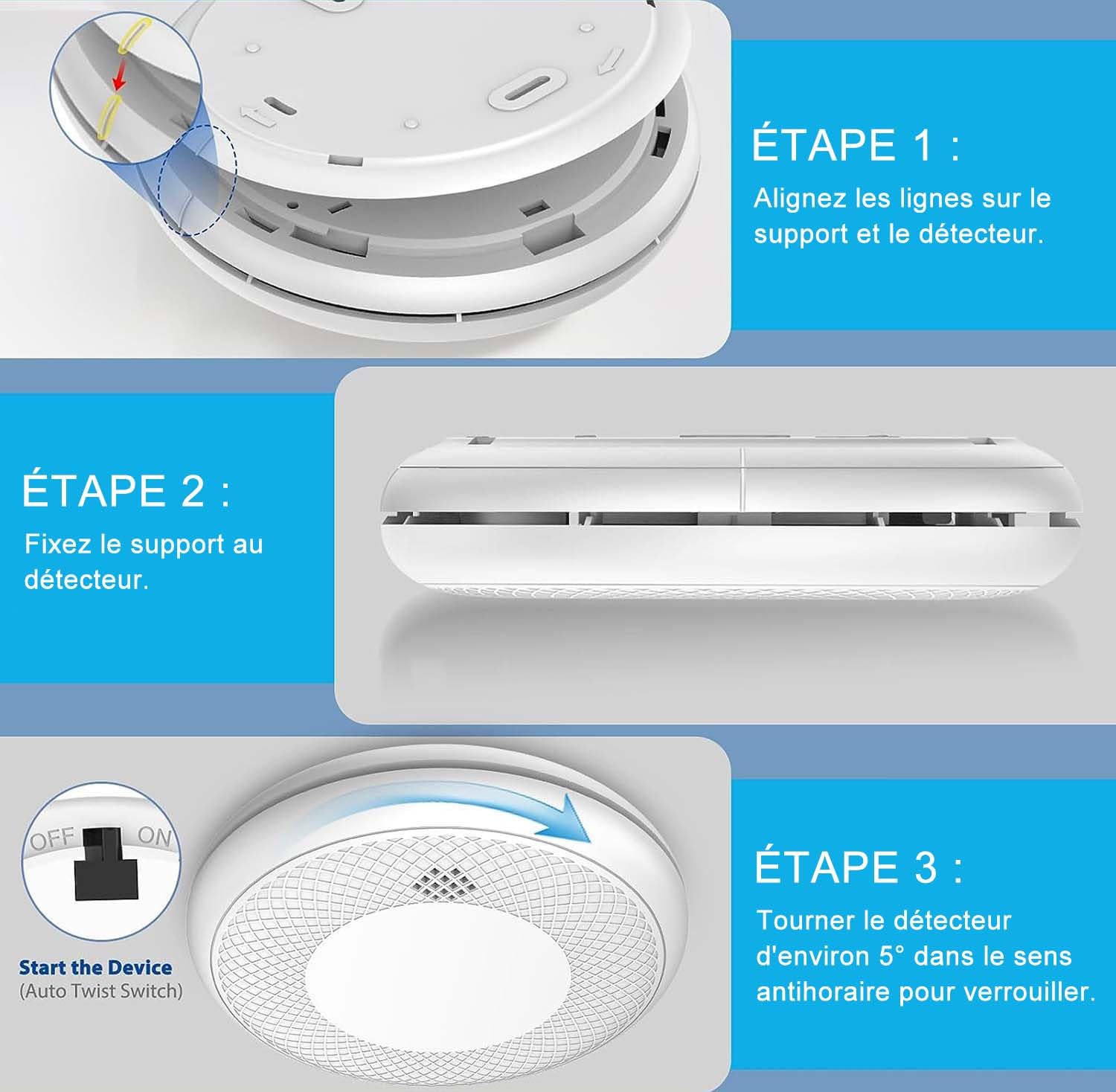 ÉTAPE 1 :

Alignez les lignes sur le support et le détecteur.

ÉTAPE 2 :

Fixez le support au détecteur.

OFF ON

Start the Device
(Auto Twist Switch)

ÉTAPE 3 :

Tourner le détecteur d'environ 5° dans le sens antihoraire pour verrouiller.