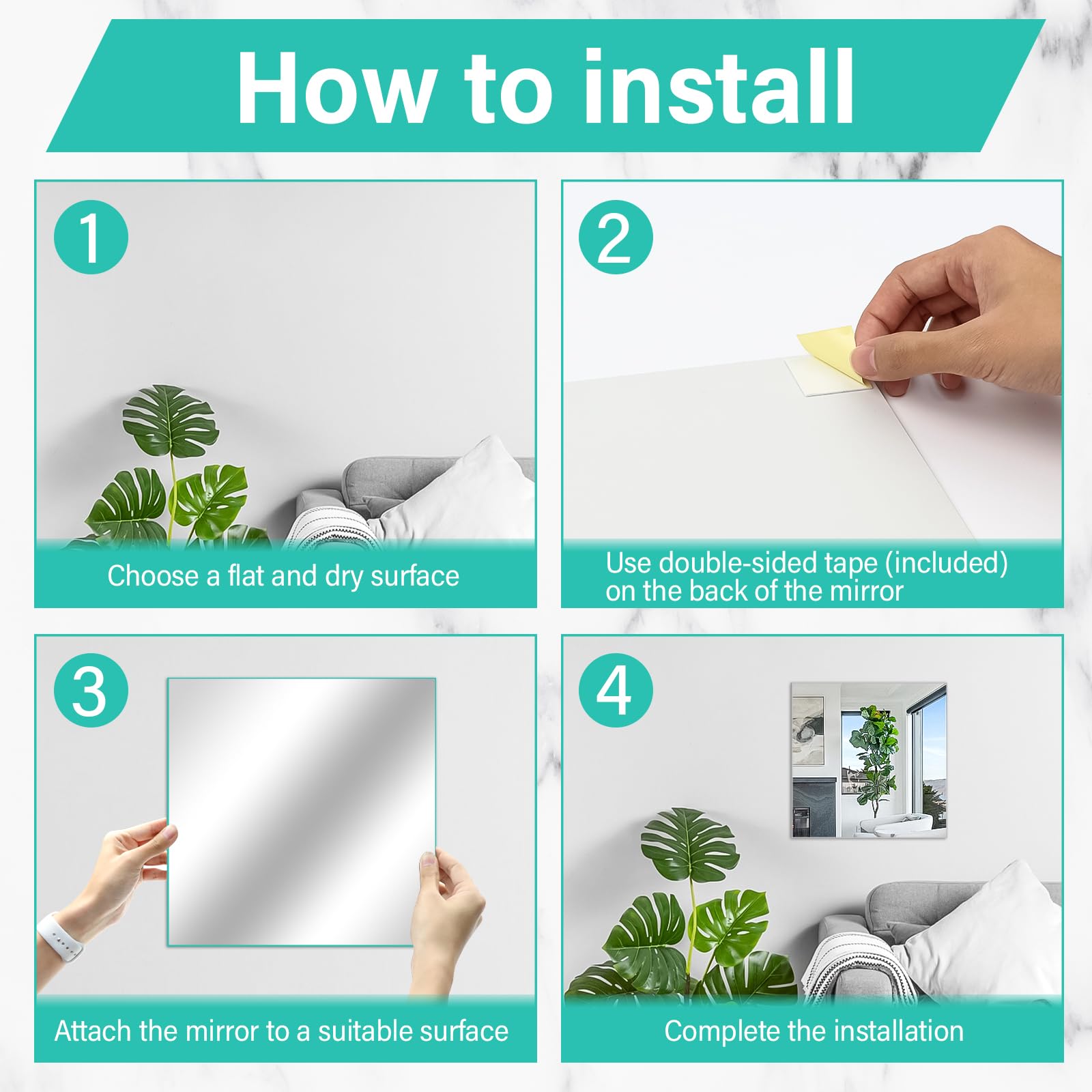 How to install

1

Choose a flat and dry surface

2

Use double-sided tape (included) on the back of the mirror

3

Attach the mirror to a suitable surface

4

Complete the installation