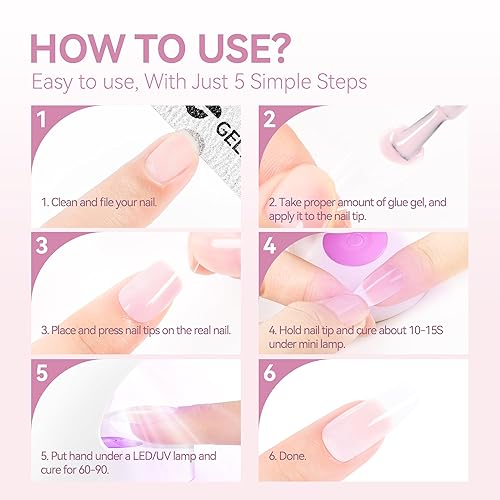 HOW TO USE?
Easy to use, With Just 5 Simple Steps

1
GEL
1. Clean and file your nail.

2
2. Take proper amount of glue gel, and apply it to the nail tip.

3
3. Place and press nail tips on the real nail.

4
4. Hold nail tip and cure about 10-15S under mini lamp.

5
5. Put hand under a LED/UV lamp and cure for 60-90.

6
6. Done.