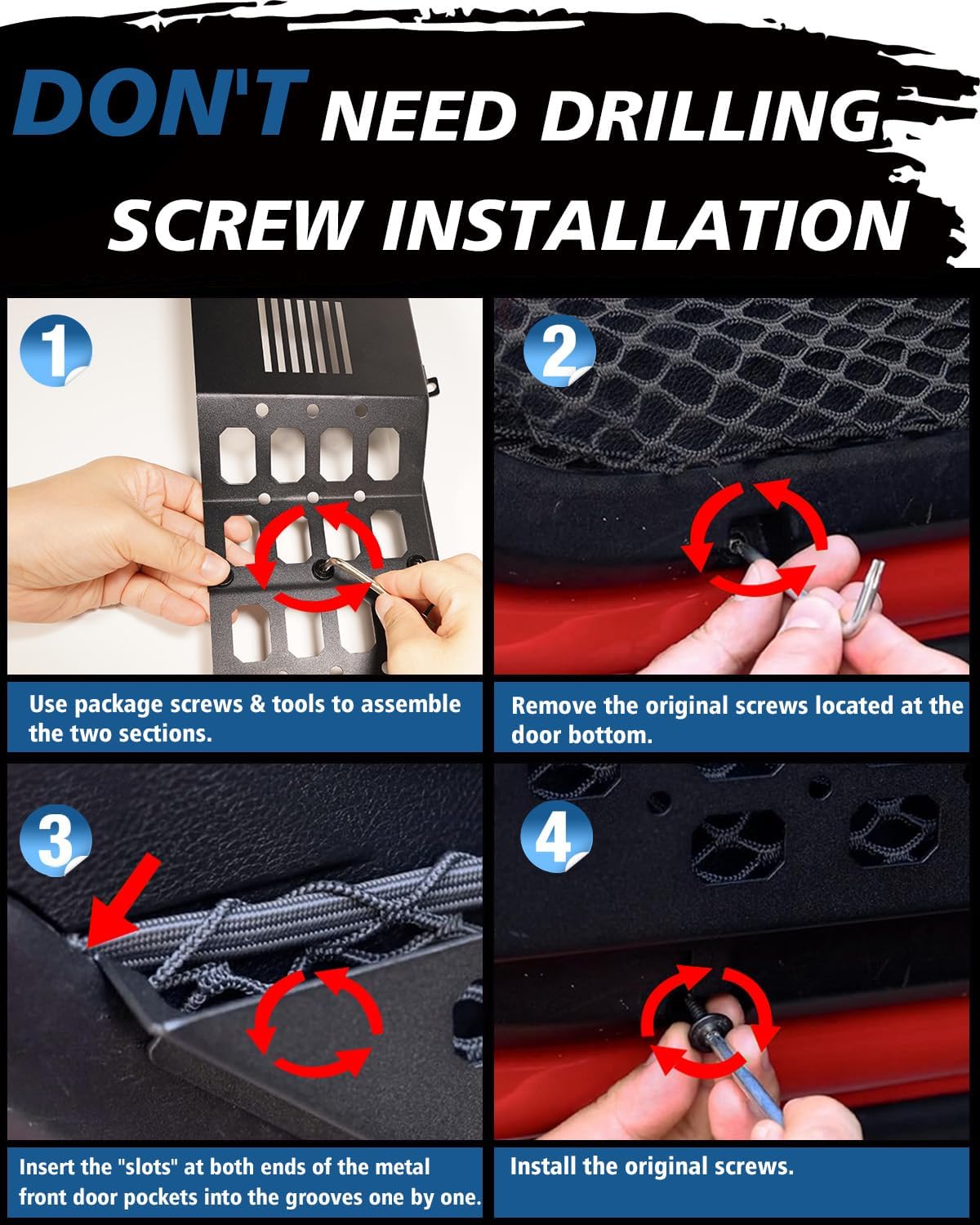 DON'T NEED DRILLING
SCREW INSTALLATION

1

Use package screws & tools to assemble the two sections.

2

Remove the original screws located at the door bottom.

3

Insert the "slots" at both ends of the metal front door pockets into the grooves one by one.

4

Install the original screws.