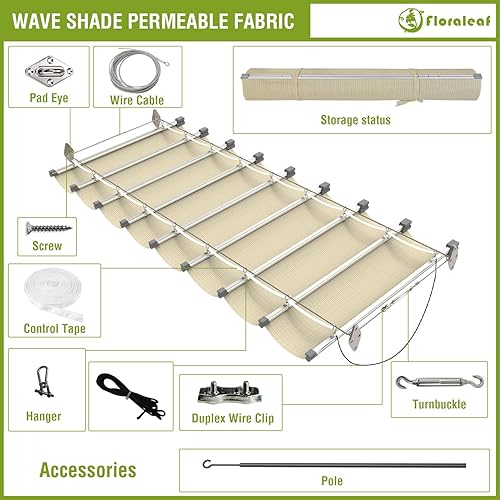 WAVE SHADE PERMEABLE FABRIC

Floraleaf

Pad Eye

Wire Cable

Storage status

Screw

Control Tape

Hanger

Duplex Wire Clip

Turnbuckle

Accessories

Pole