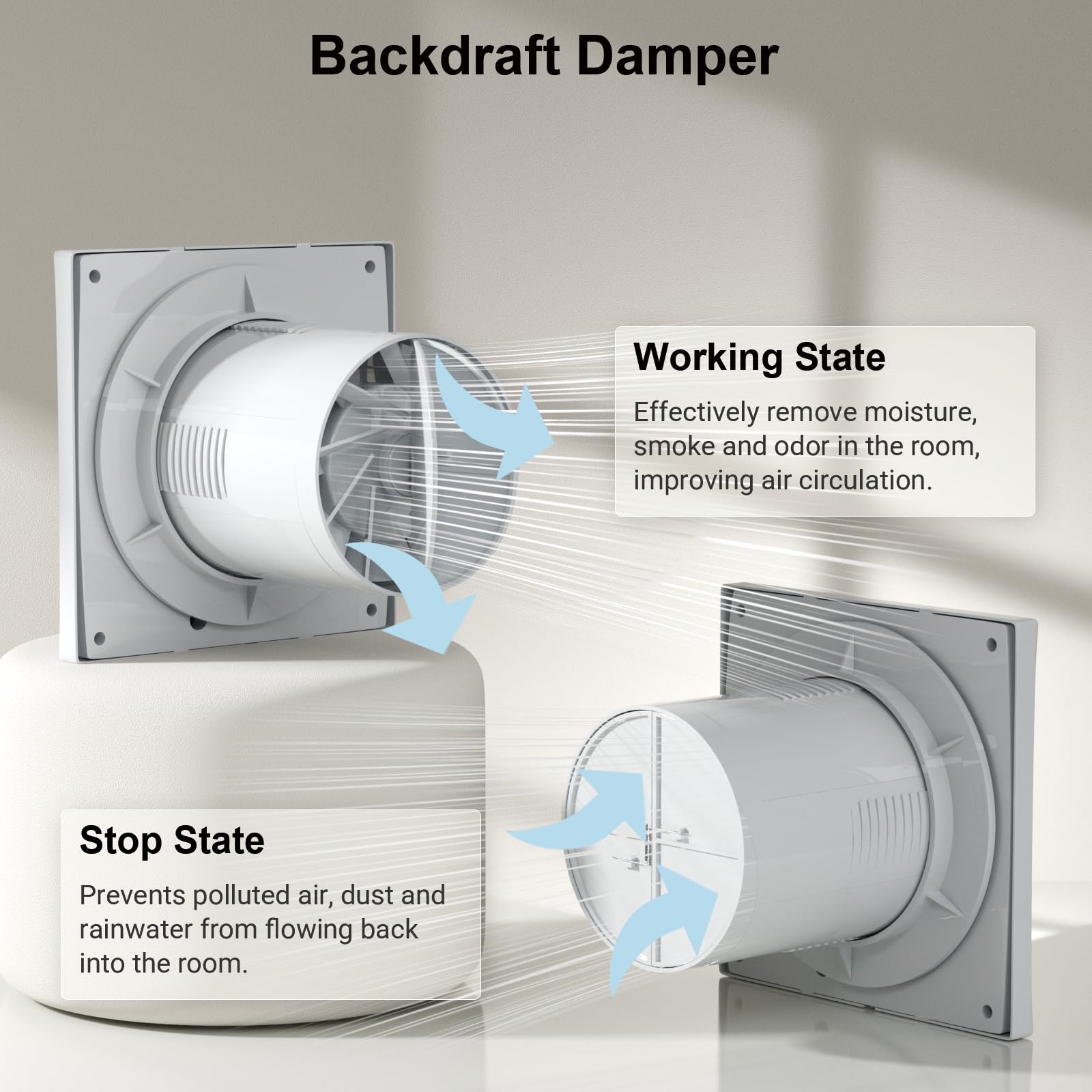 Backdraft Damper

Working State

Effectively remove moisture, smoke and odor in the room, improving air circulation.

Stop State

Prevents polluted air, dust and rainwater from flowing back into the room.