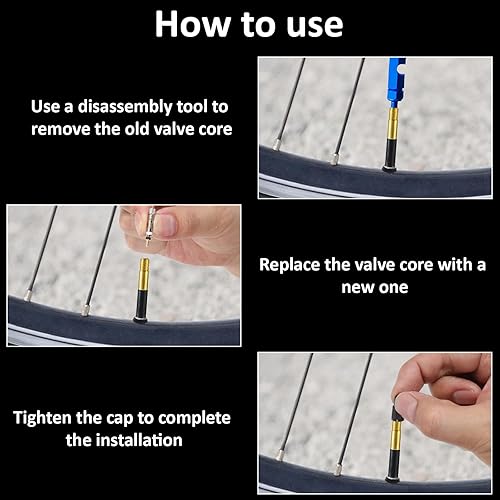 How to use

Use a disassembly tool to remove the old valve core

Replace the valve core with a new one

Tighten the cap to complete the installation