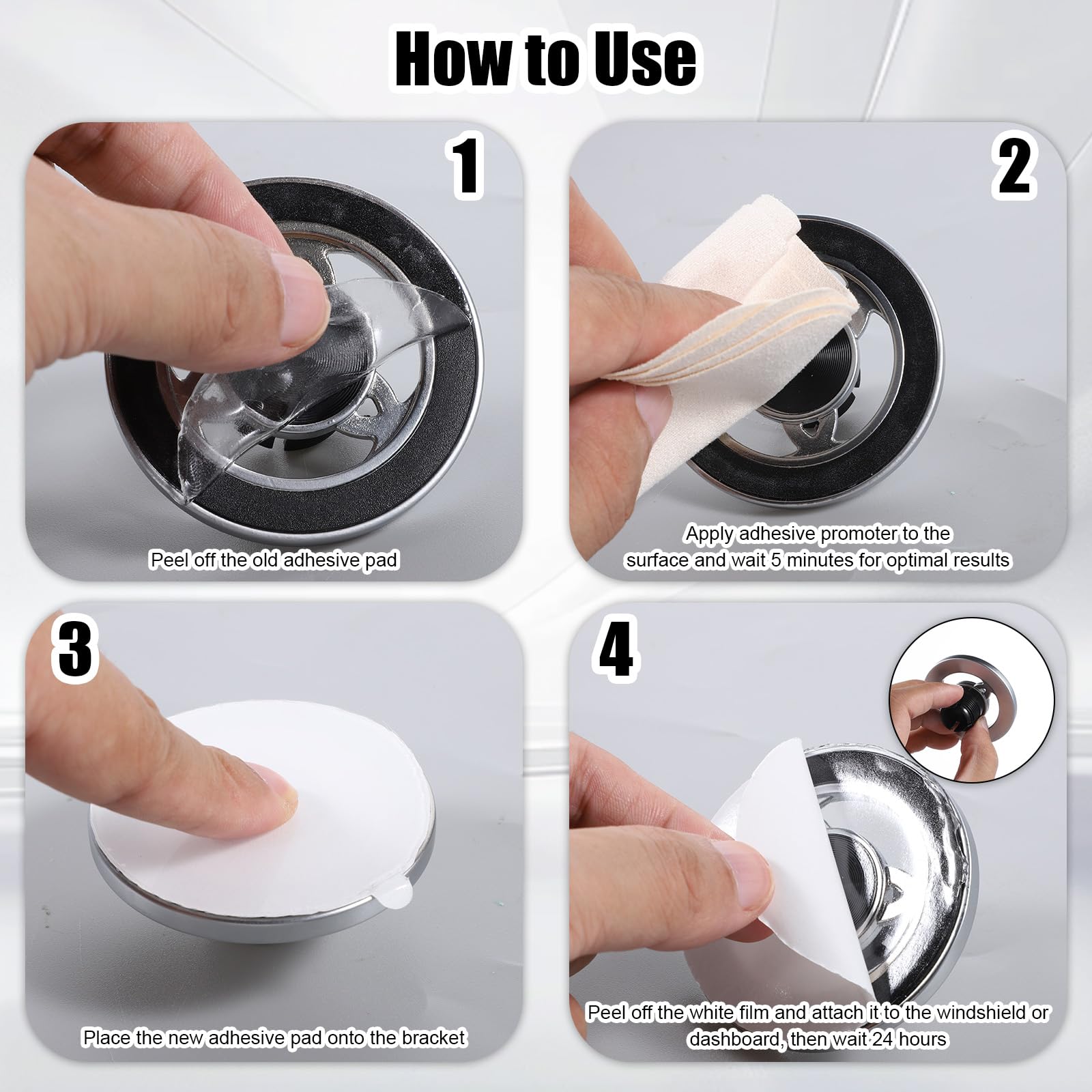 How to Use

1

Peel off the old adhesive pad

2

Apply adhesive promoter to the surface and wait 5 minutes for optimal results

3

Place the new adhesive pad onto the bracket

4

Peel off the white film and attach it to the windshield or dashboard, then wait 24 hours