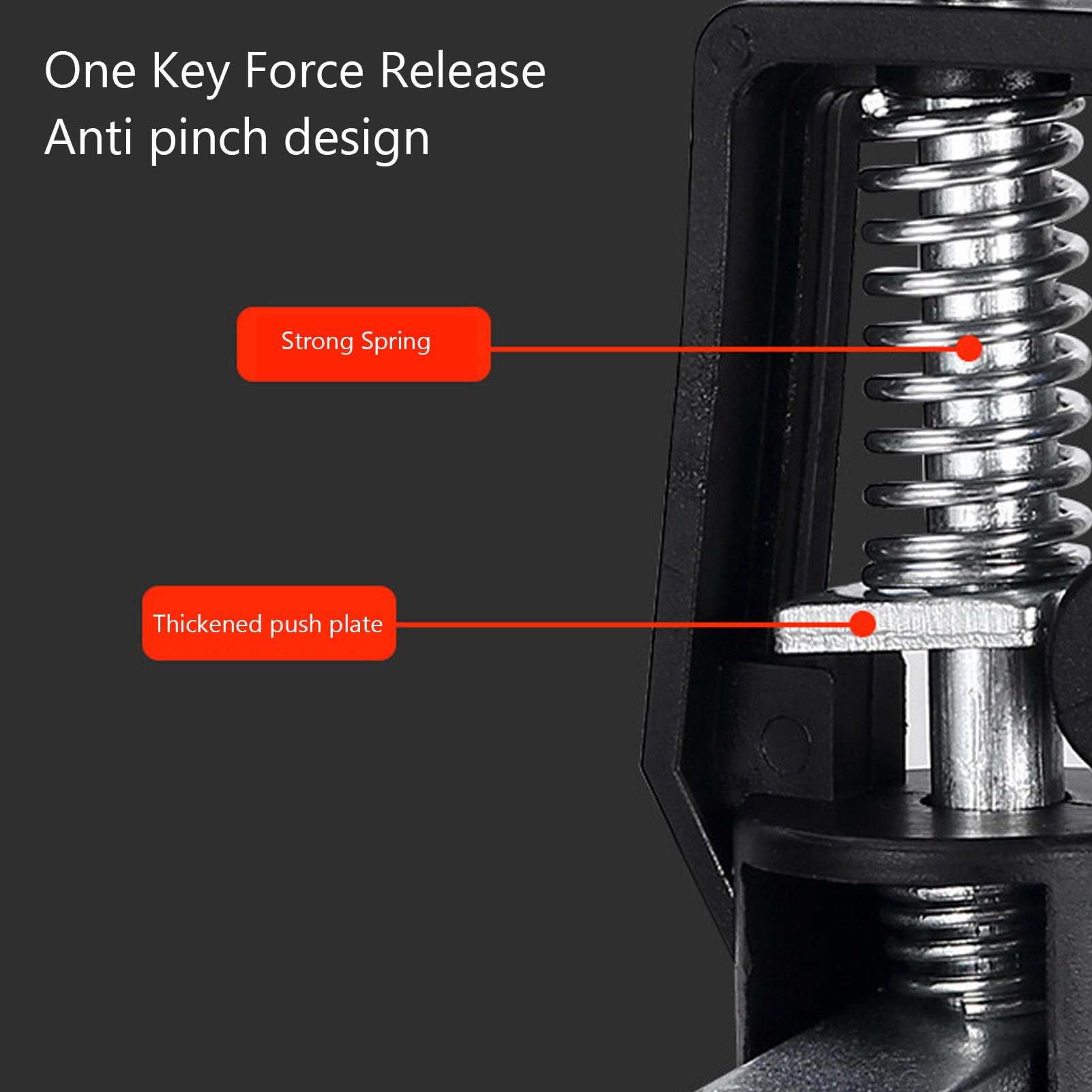 One Key Force Release
Anti pinch design

Strong Spring

Thickened push plate