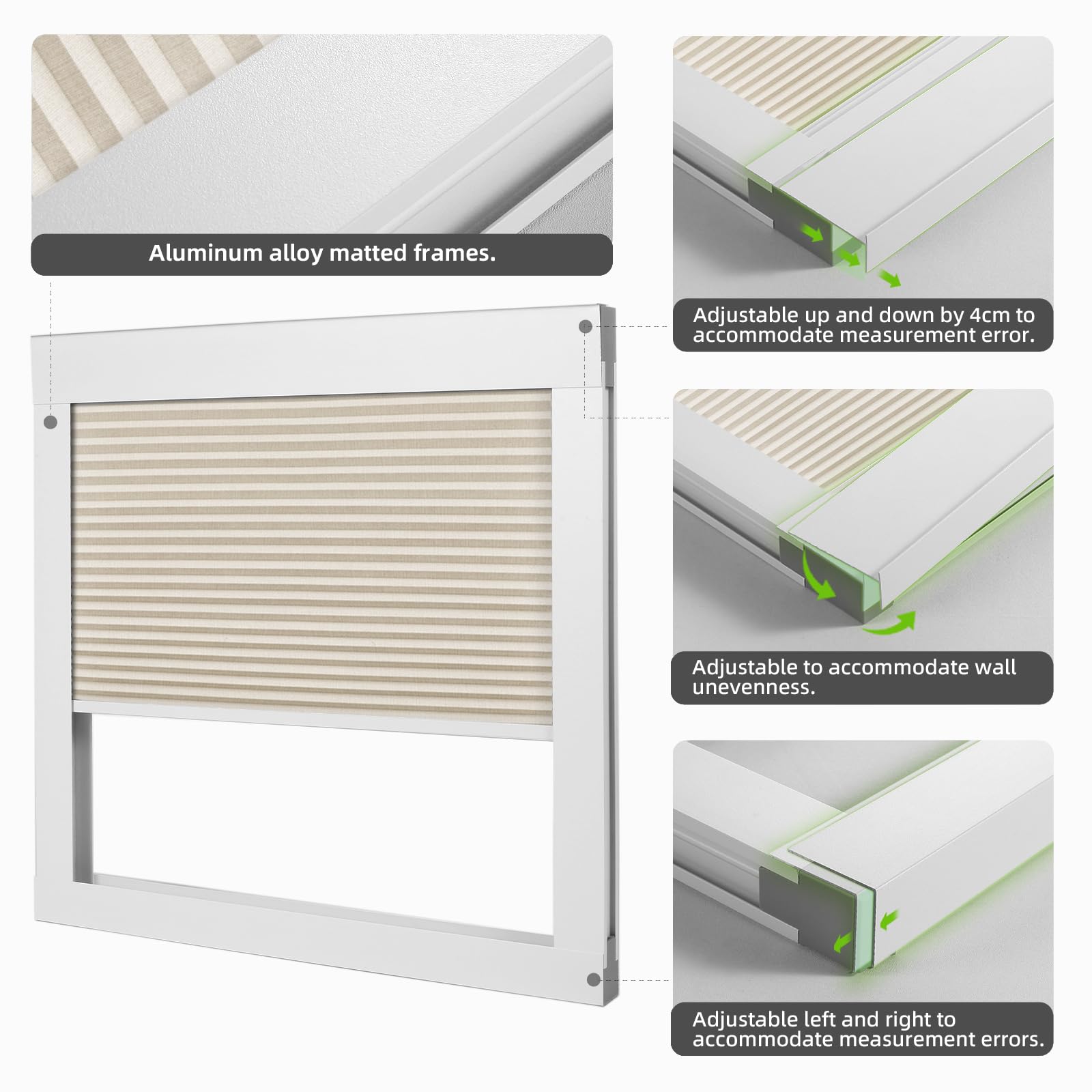 Aluminum alloy matted frames.

Adjustable up and down by 4cm to accommodate measurement error.

Adjustable to accommodate wall unevenness.

Adjustable left and right to accommodate measurement errors.