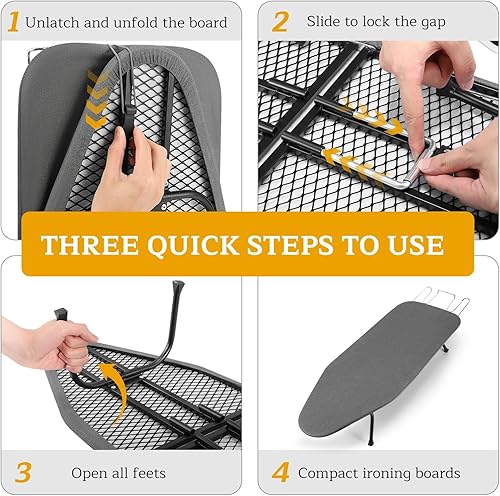 1 Unlatch and unfold the board

2 Slide to lock the gap

THREE QUICK STEPS TO USE

3 Open all feets

4 Compact ironing boards