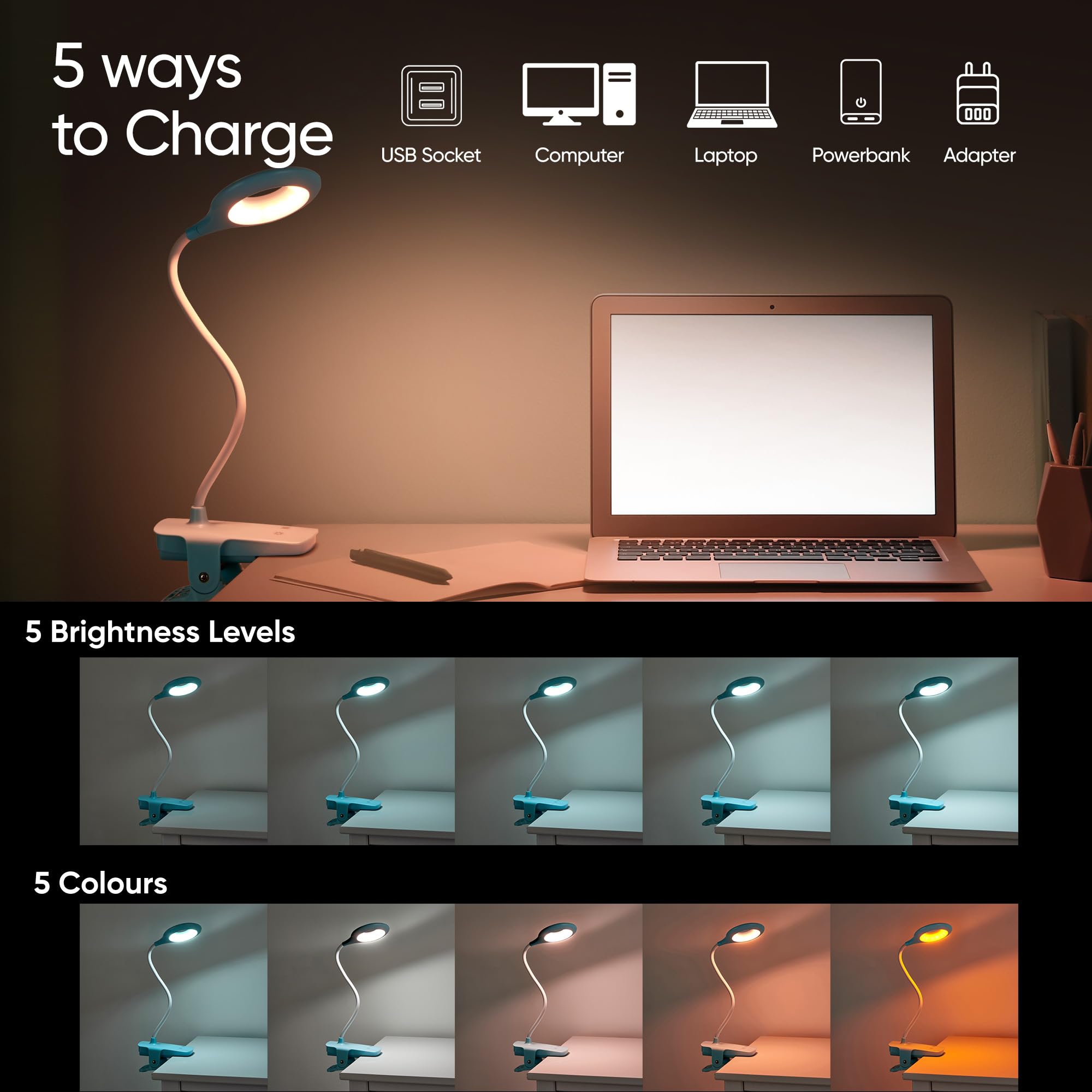 5 ways to Charge

USB Socket

Computer

Laptop

Powerbank

Adapter

5 Brightness Levels

5 Colours