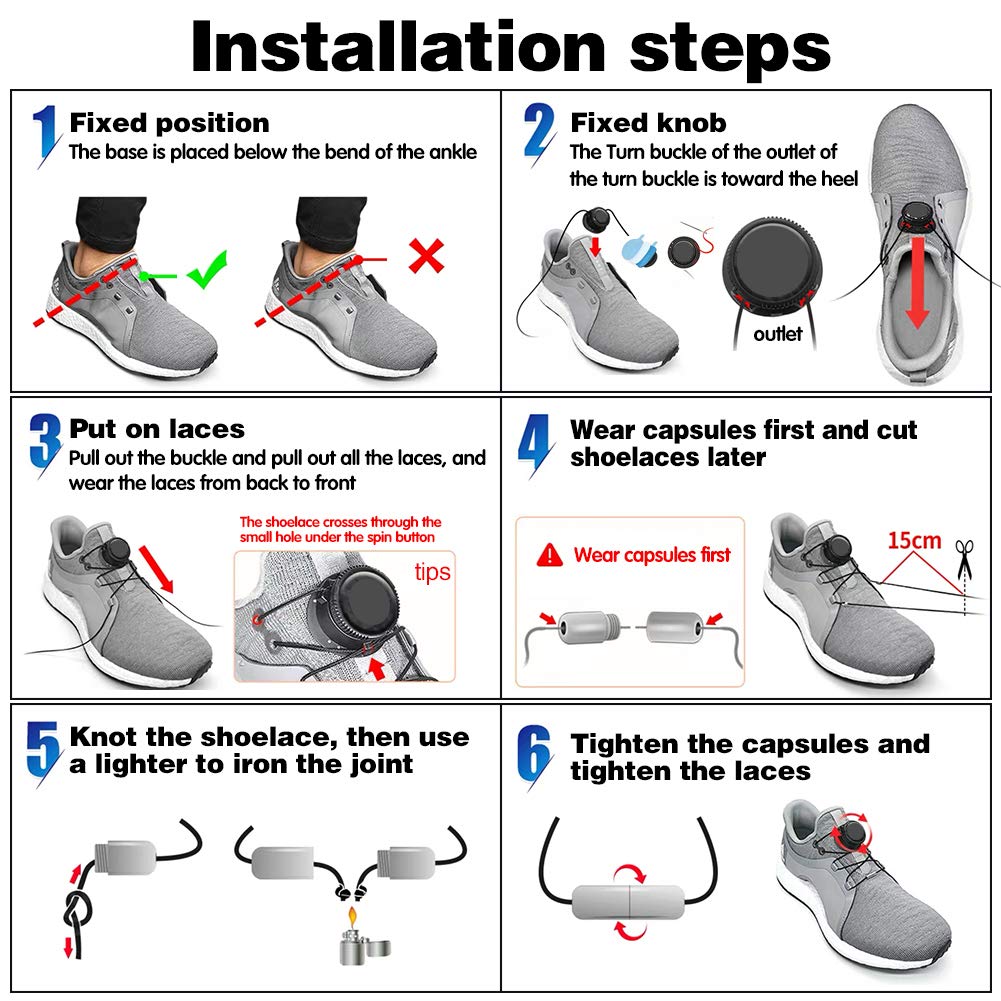 Installation steps

1 Fixed position
The base is placed below the bend of the ankle

2 Fixed knob
The Turn buckle of the outlet of the turn buckle is toward the heel

outlet

3 Put on laces
Pull out the buckle and pull out all the laces, and wear the laces from back to front

The shoelace crosses through the small hole under the spin button

tips

4 Wear capsules first and cut shoelaces later

Wear capsules first

15cm

5 Knot the shoelace, then use a lighter to iron the joint

6 Tighten the capsules and tighten the laces