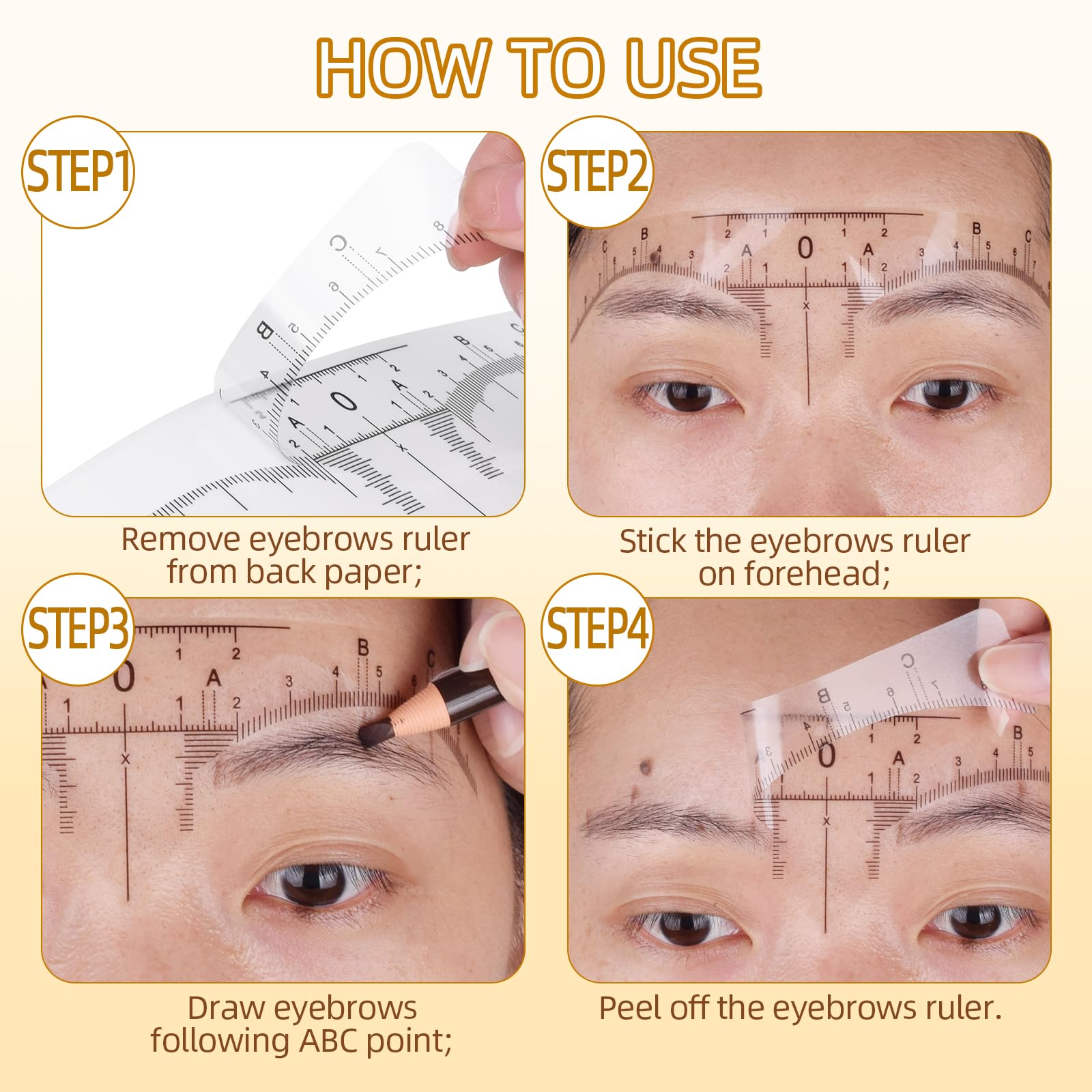 HOW TO USE

STEP1

Remove eyebrows ruler from back paper;

STEP2

Stick the eyebrows ruler on forehead;

STEP3

Draw eyebrows following ABC point;

STEP4

Peel off the eyebrows ruler.