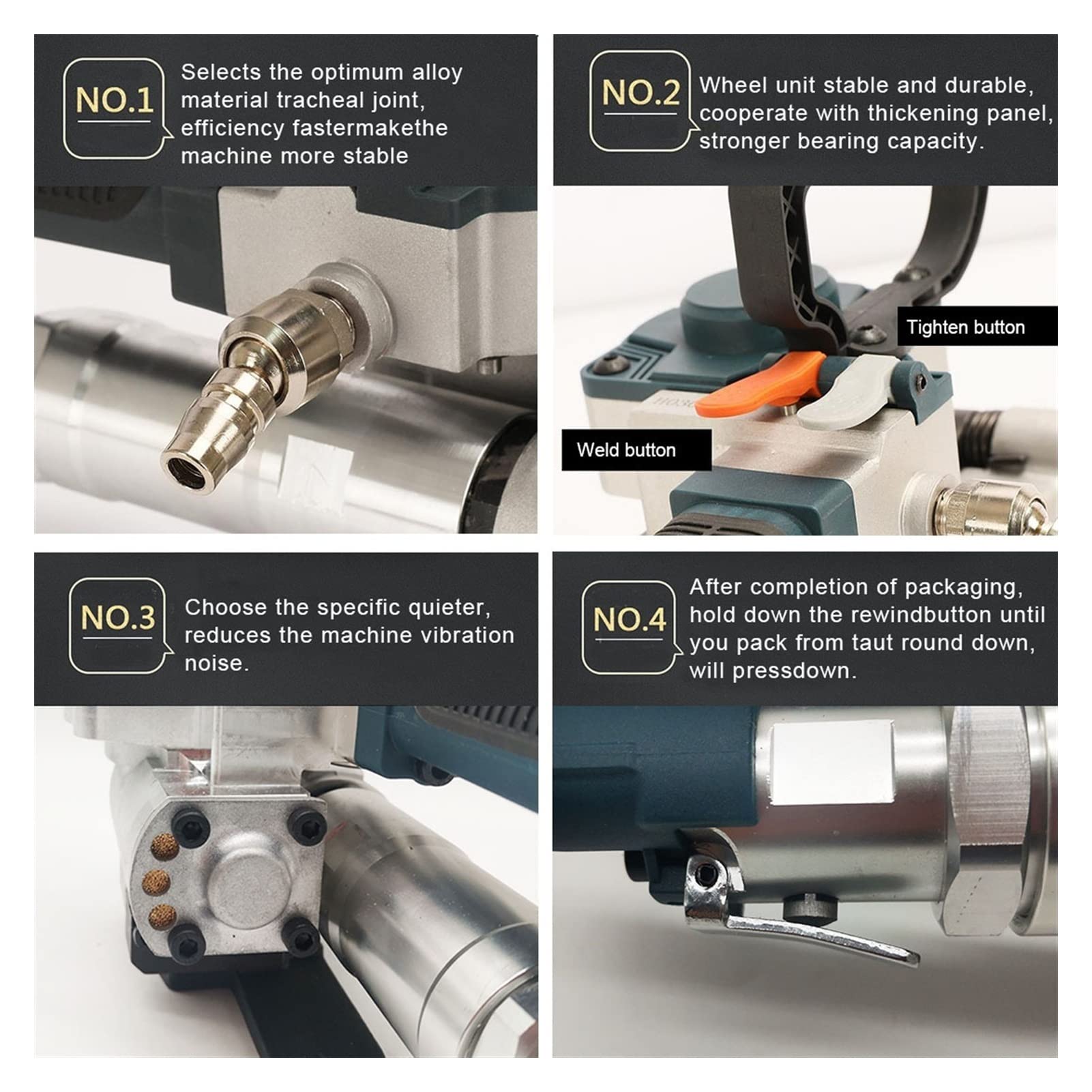 NO.1

Selects the optimum alloy material tracheal joint, efficiency fastermakethe machine more stable

NO.2

Wheel unit stable and durable, cooperate with thickening panel, stronger bearing capacity.

Tighten button

Weld button

NO.3

Choose the specific quieter, reduces the machine vibration noise.

NO.4

After completion of packaging, hold down the rewindbutton until you pack from taut round down, will pressdown.