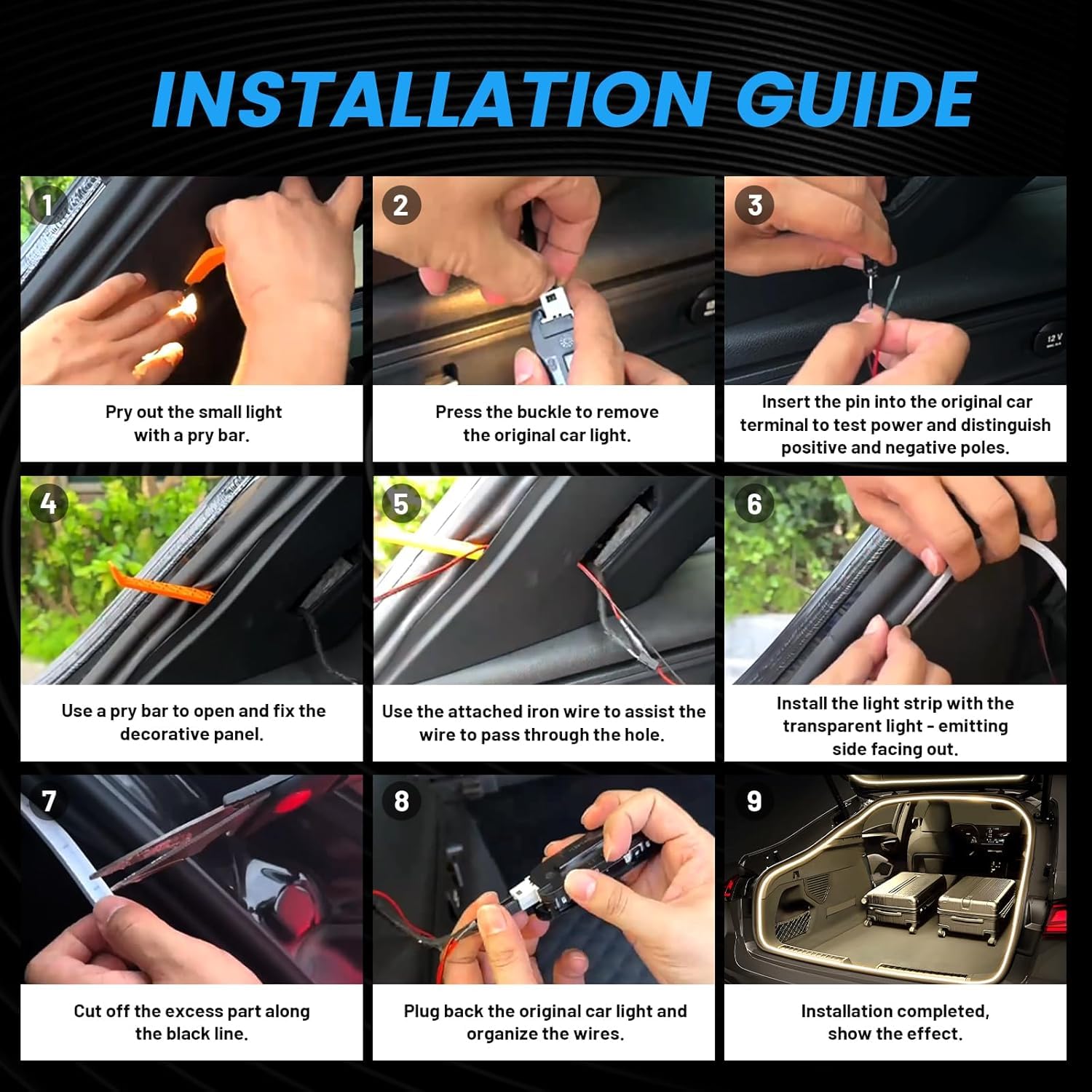 INSTALLATION GUIDE

1

Pry out the small light with a pry bar.

2

Press the buckle to remove the original car light.

3

12 V

Insert the pin into the original car terminal to test power and distinguish positive and negative poles.

4

Use a pry bar to open and fix the decorative panel.

5

Use the attached iron wire to assist the wire to pass through the hole.

6

Install the light strip with the transparent light - emitting side facing out.

7

Cut off the excess part along the black line.

8

Plug back the original car light and organize the wires.

9

Installation completed, show the effect.