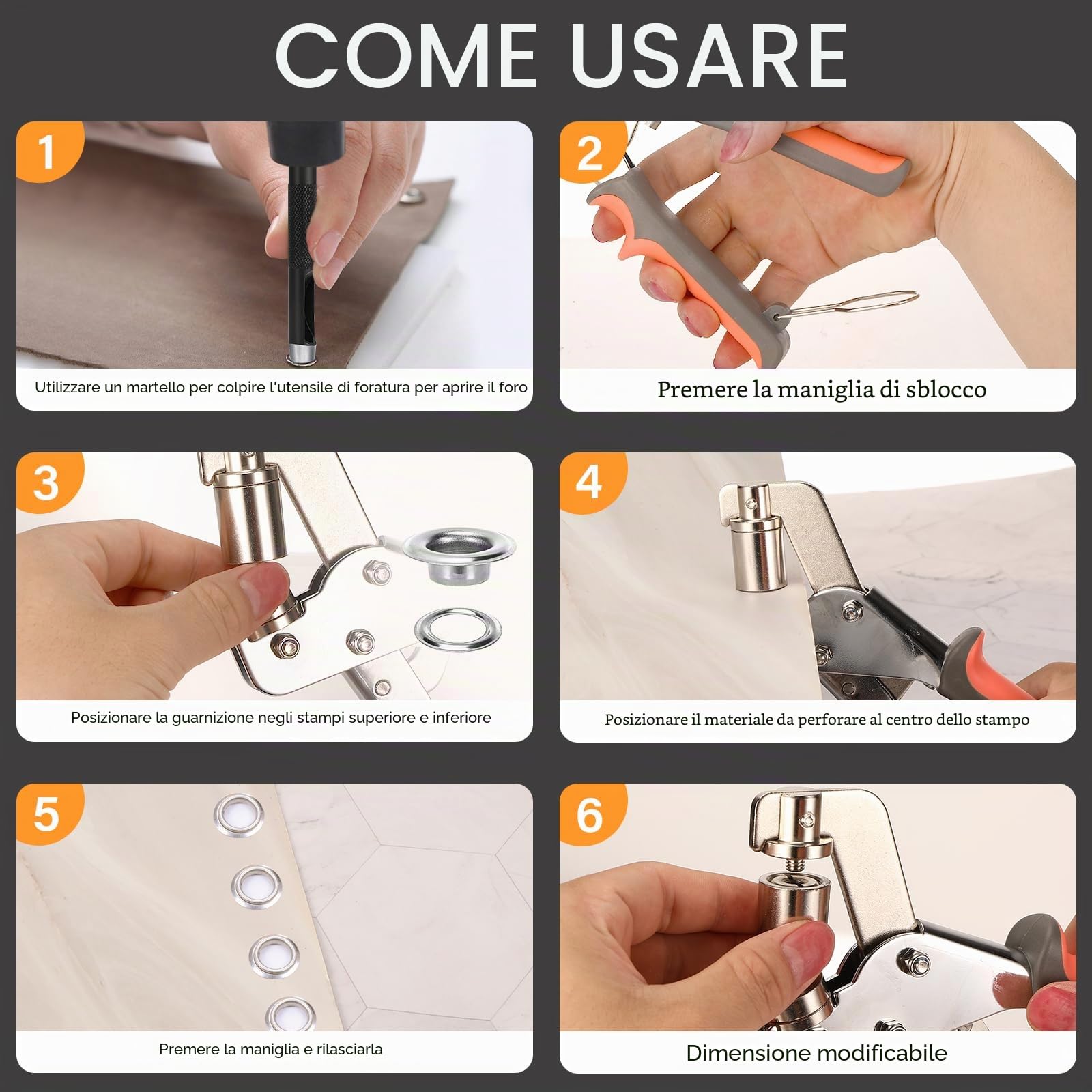 COME USARE

1

Utilizzare un martello per colpire l'utensile di foratura per aprire il foro

2

Premere la maniglia di sblocco

3

Posizionare la guarnizione negli stampi superiore e inferiore

4

Posizionare il materiale da perforare al centro dello stampo

5

Premere la maniglia e rilasciarla

6

Dimensione modificabile