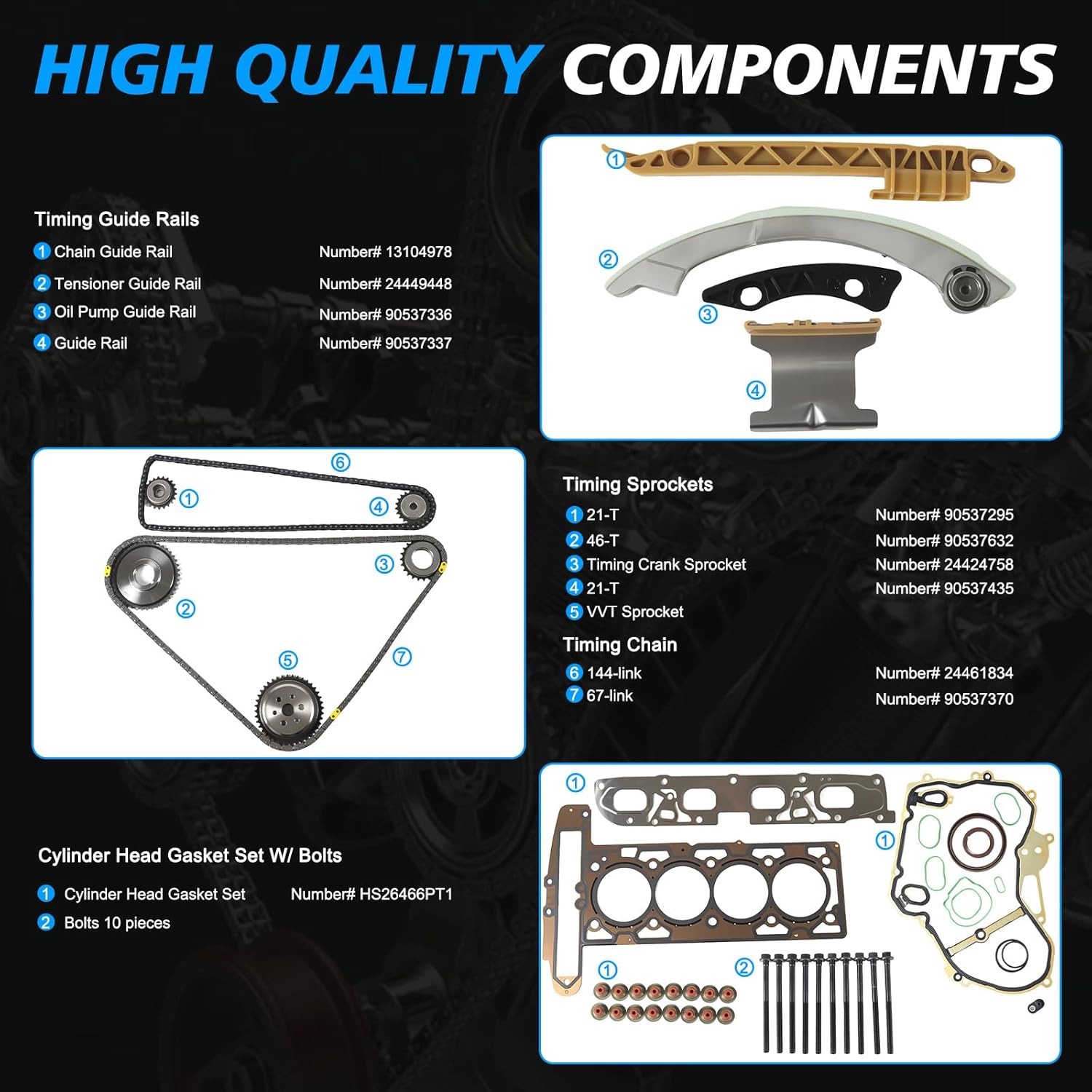 HIGH QUALITY COMPONENTS

Timing Guide Rails

1 Chain Guide Rail Number# 13104978

2 Tensioner Guide Rail Number# 24449448

3 Oil Pump Guide Rail Number# 90537336

4 Guide Rail Number# 90537337

1
2
3
4

6
1
4
3
2
5
7

Timing Sprockets

1 21-T Number# 90537295

2 46-T Number# 90537632

3 Timing Crank Sprocket Number# 24424758

4 21-T Number# 90537435

5 VVT Sprocket

Timing Chain

6 144-link Number# 24461834

7 67-link Number# 90537370

Cylinder Head Gasket Set W/ Bolts

1 Cylinder Head Gasket Set Number# HS26466PT1

2 Bolts 10 pieces

1
1
1
2