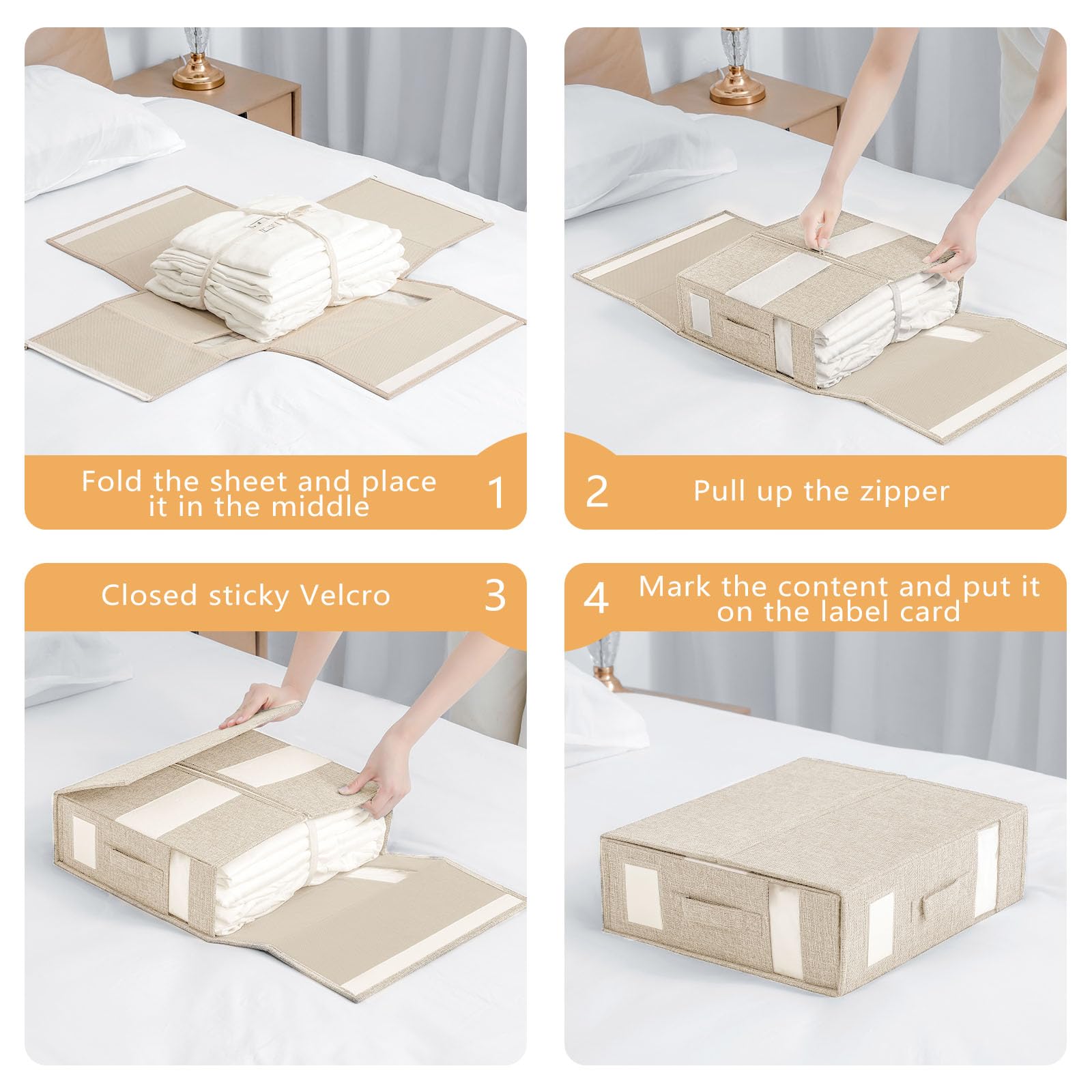 Fold the sheet and place it in the middle 1

2 Pull up the zipper

Closed sticky Velcro 3

4 Mark the content and put it on the label card