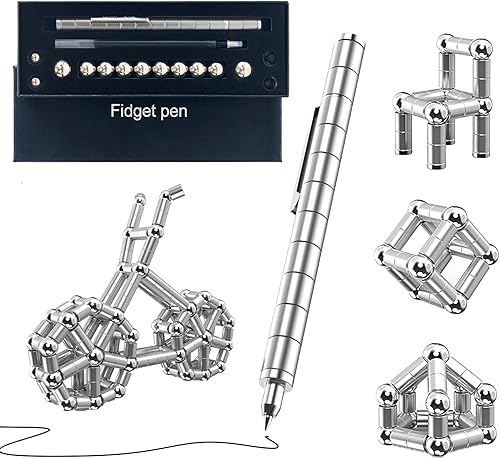 Fidget pen