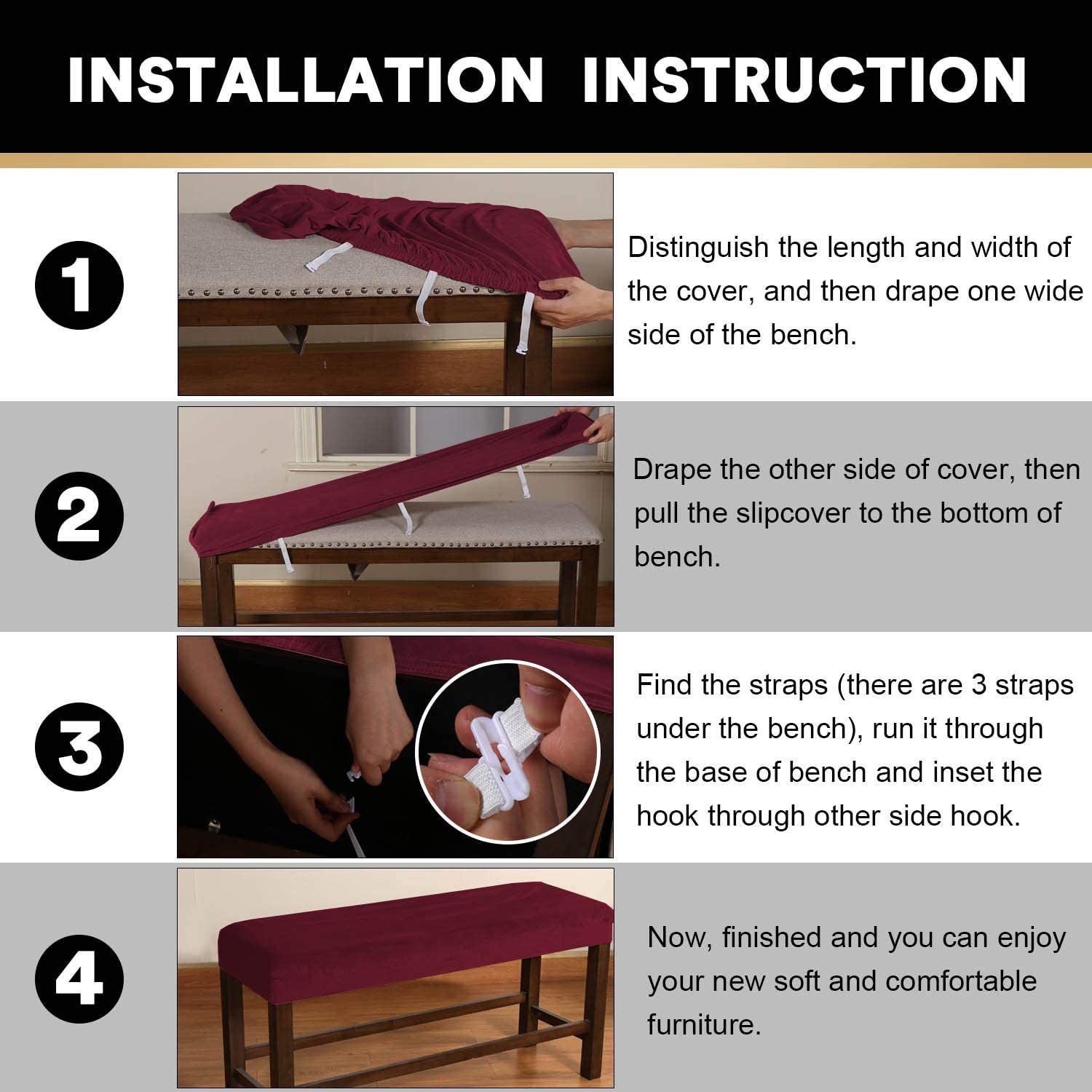 INSTALLATION INSTRUCTION

1

Distinguish the length and width of the cover, and then drape one wide side of the bench.

2

Drape the other side of cover, then pull the slipcover to the bottom of bench.

3

Find the straps (there are 3 straps under the bench), run it through the base of bench and inset the hook through other side hook.

4

Now, finished and you can enjoy your new soft and comfortable furniture.