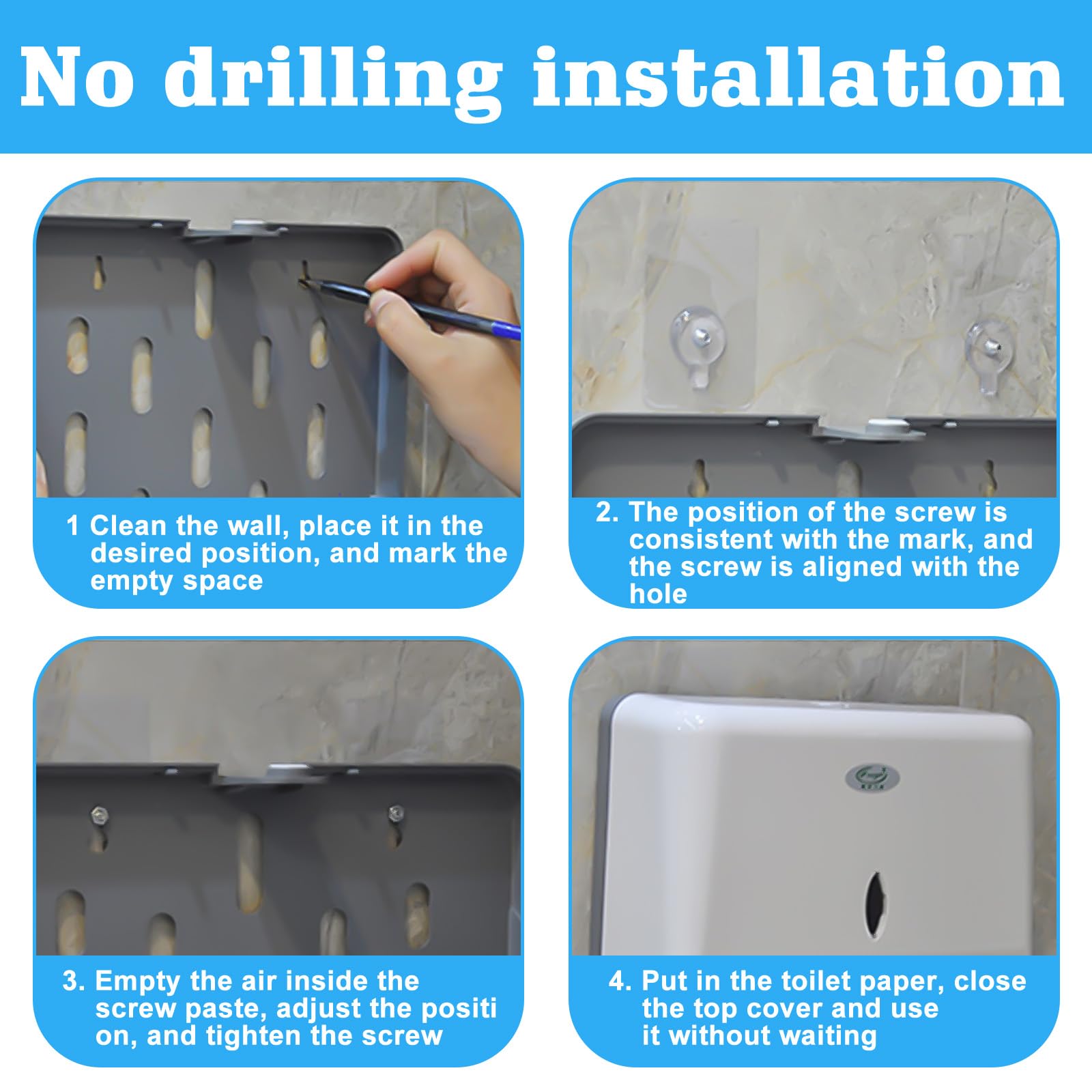 No drilling installation

1 Clean the wall, place it in the desired position, and mark the empty space

2. The position of the screw is consistent with the mark, and the screw is aligned with the hole

3. Empty the air inside the screw paste, adjust the positi on, and tighten the screw

4. Put in the toilet paper, close the top cover and use it without waiting