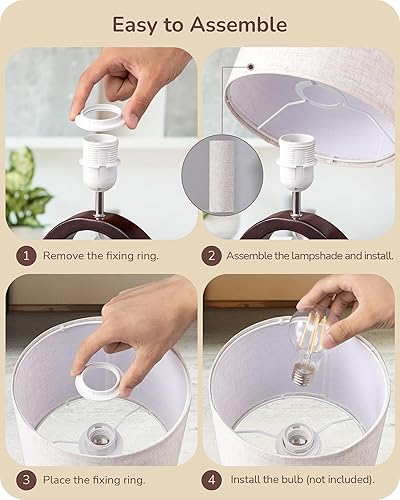 Easy to Assemble

1 Remove the fixing ring.

2 Assemble the lampshade and install.

3 Place the fixing ring.

4 Install the bulb (not included).