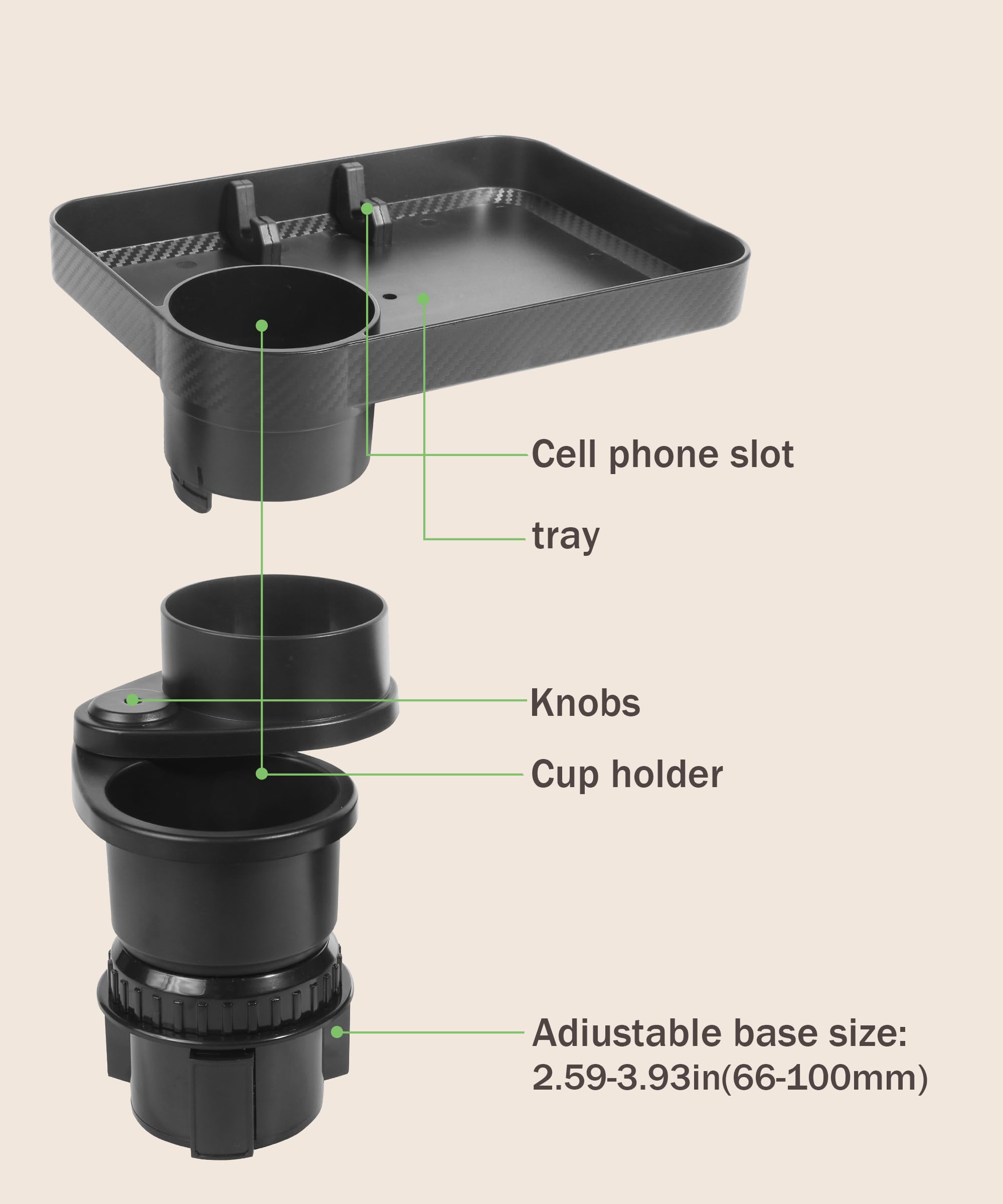 Cell phone slot

tray

Knobs

Cup holder

Adiustable base size:
2.59-3.93in(66-100mm)