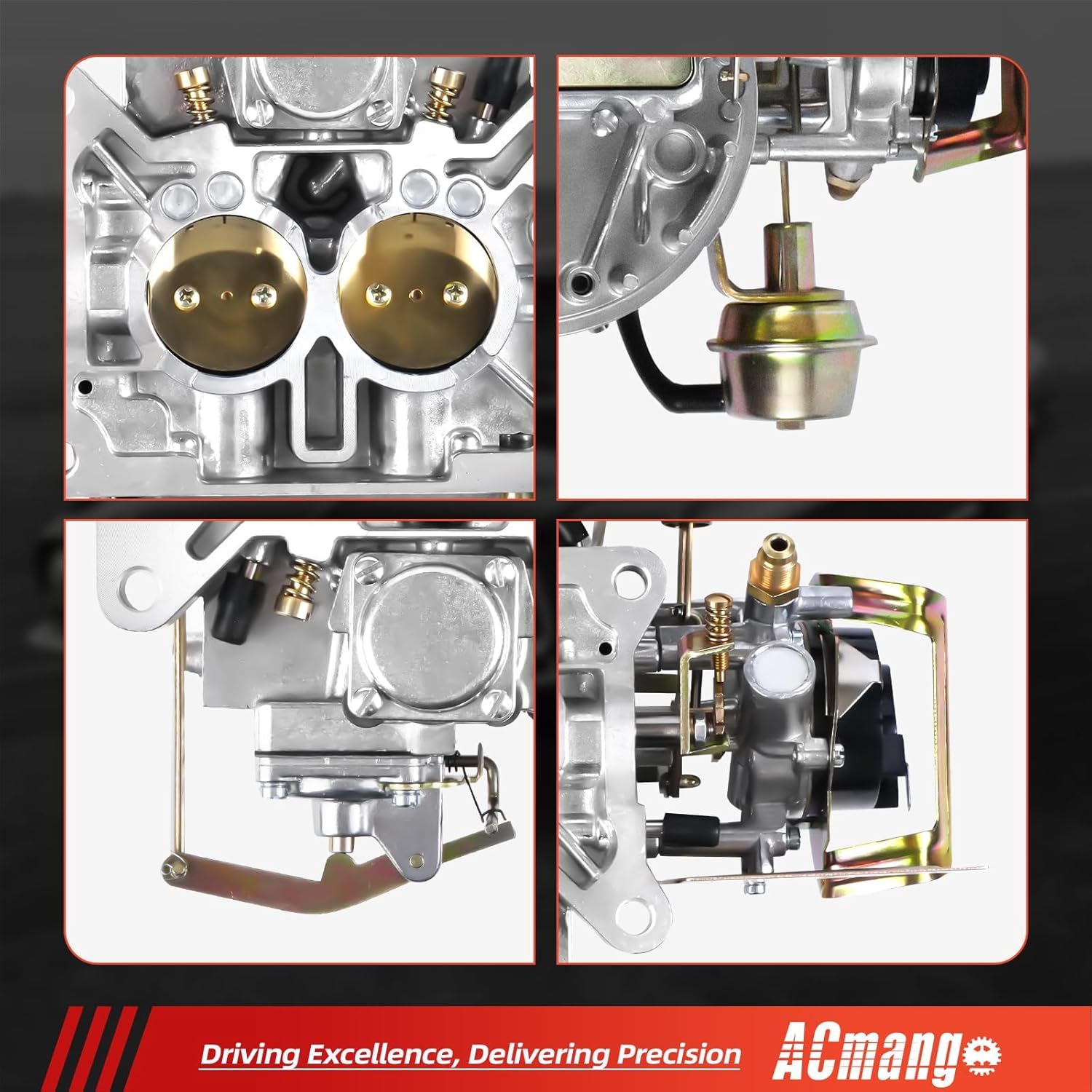 Driving Excellence, Delivering Precision

ACmang