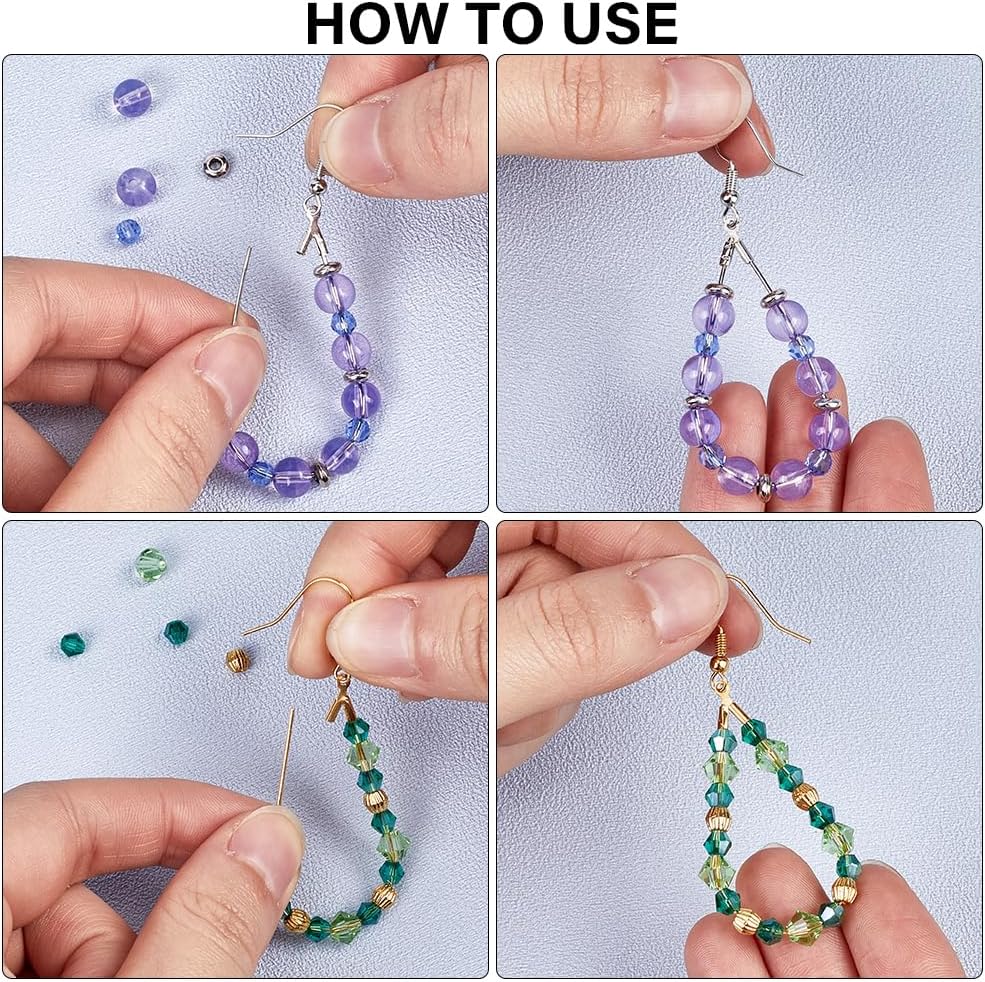 HOW TO USE