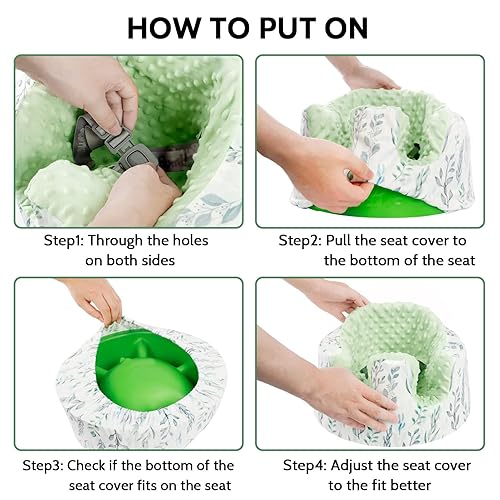 HOW TO PUT ON

Step1: Through the holes on both sides

Step2: Pull the seat cover to the bottom of the seat

Step3: Check if the bottom of the seat cover fits on the seat

Step4: Adjust the seat cover to the fit better