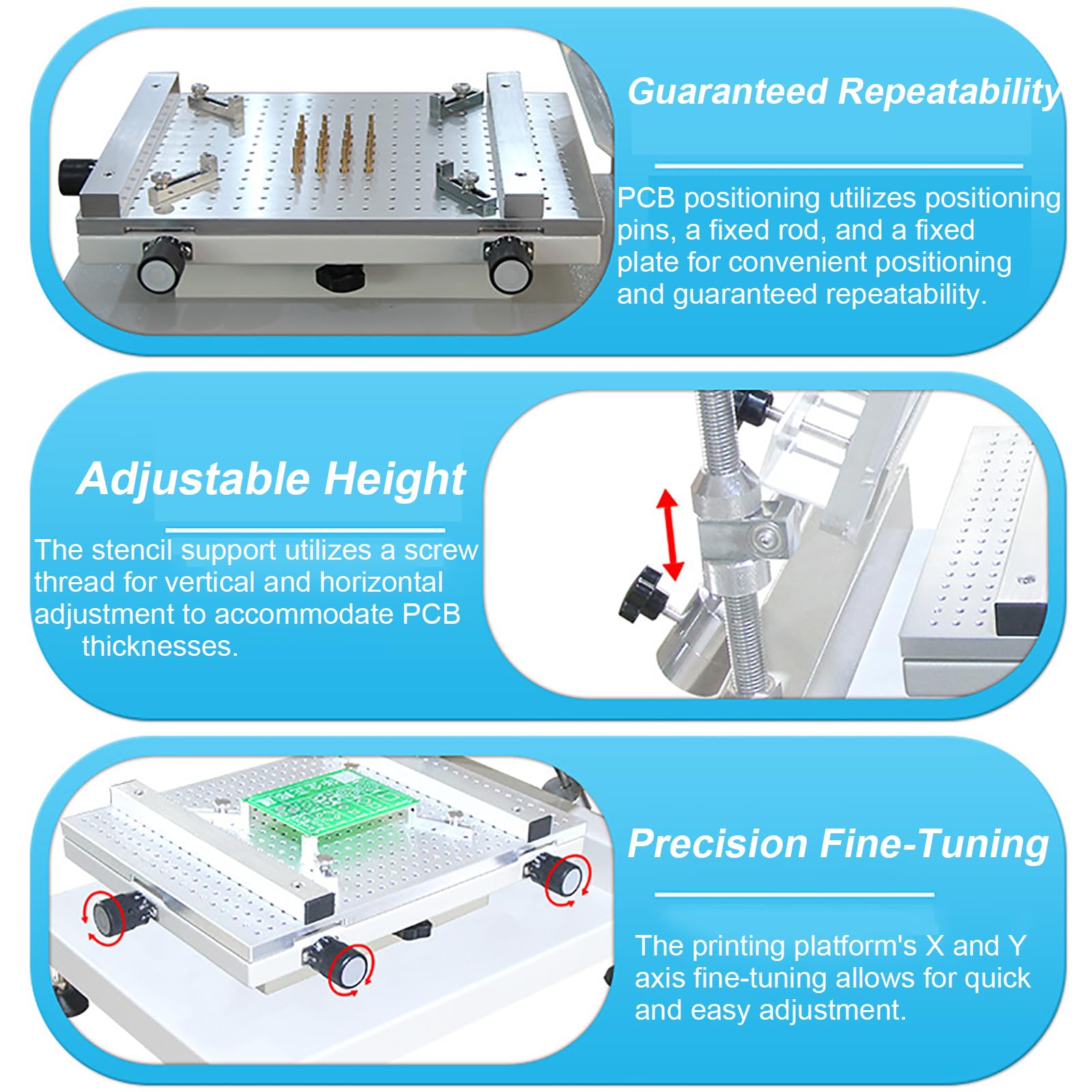 Guaranteed Repeatability

PCB positioning utilizes positioning pins, a fixed rod, and a fixed plate for convenient positioning and guaranteed repeatability.

Adjustable Height

The stencil support utilizes a screw thread for vertical and horizontal adjustment to accommodate PCB thicknesses.

Precision Fine-Tuning

The printing platform's X and Y axis fine-tuning allows for quick and easy adjustment.