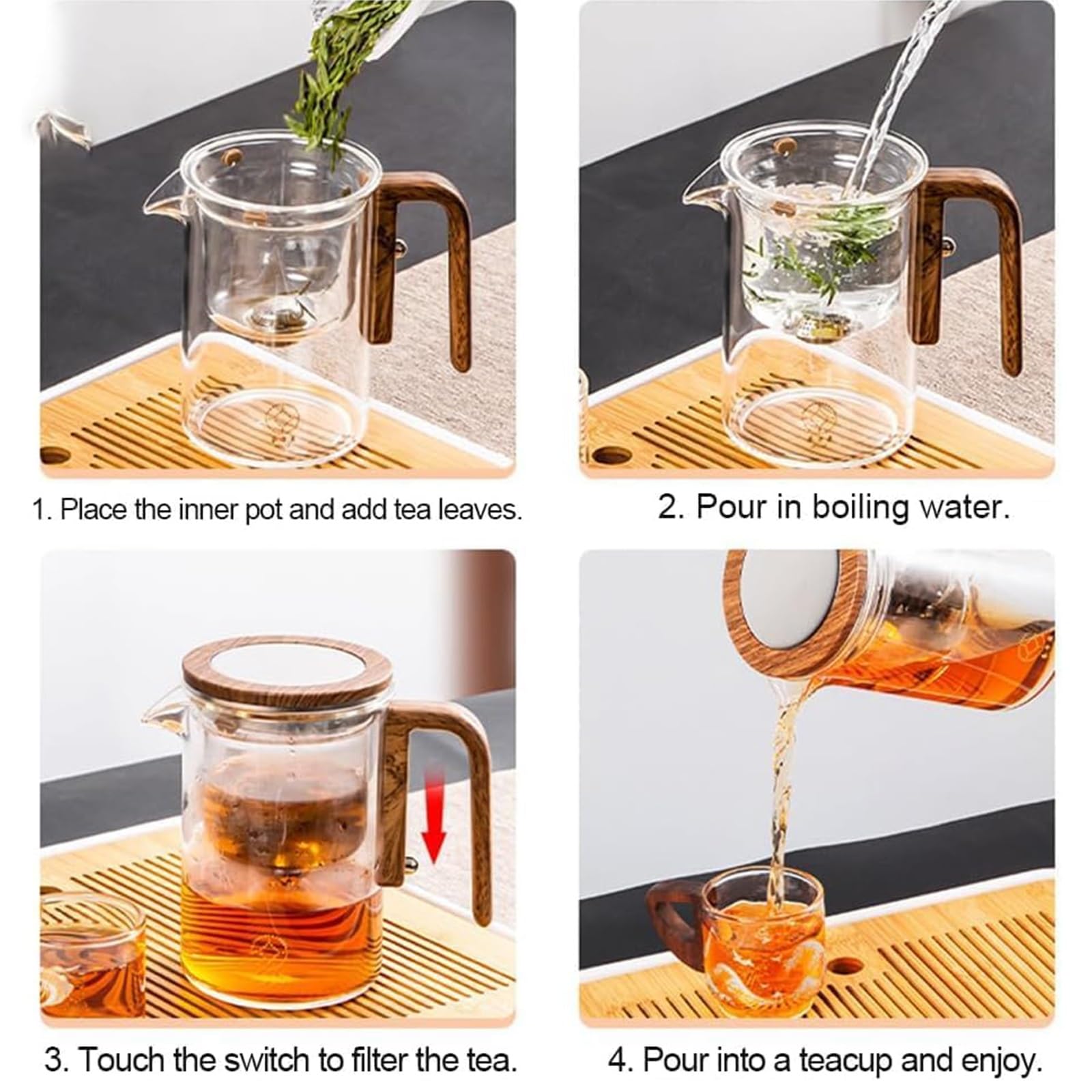 1. Place the inner pot and add tea leaves.

2. Pour in boiling water.

3. Touch the switch to filter the tea.

4. Pour into a teacup and enjoy.