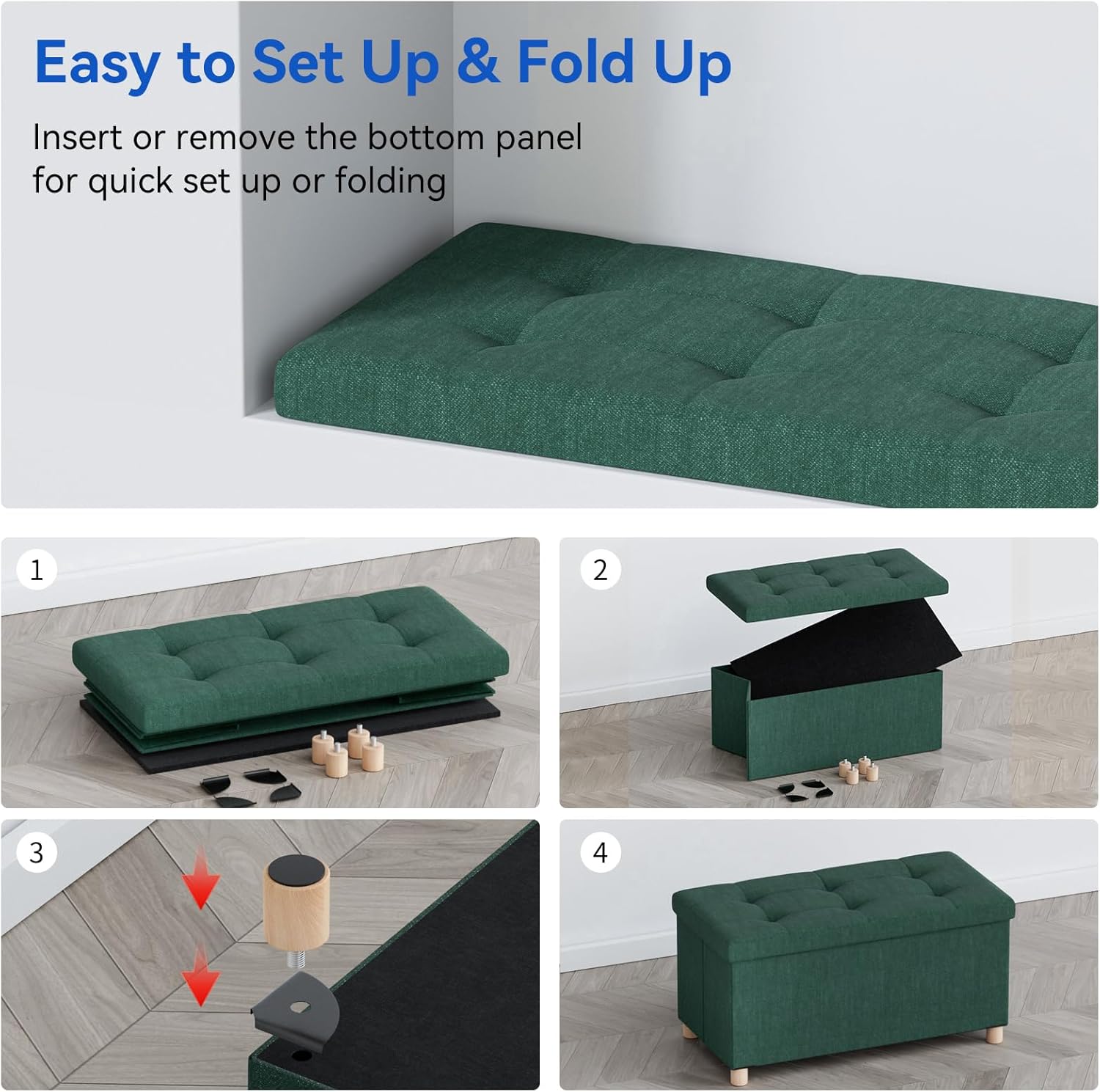 Easy to Set Up & Fold Up

Insert or remove the bottom panel for quick set up or folding

1

2

3

4