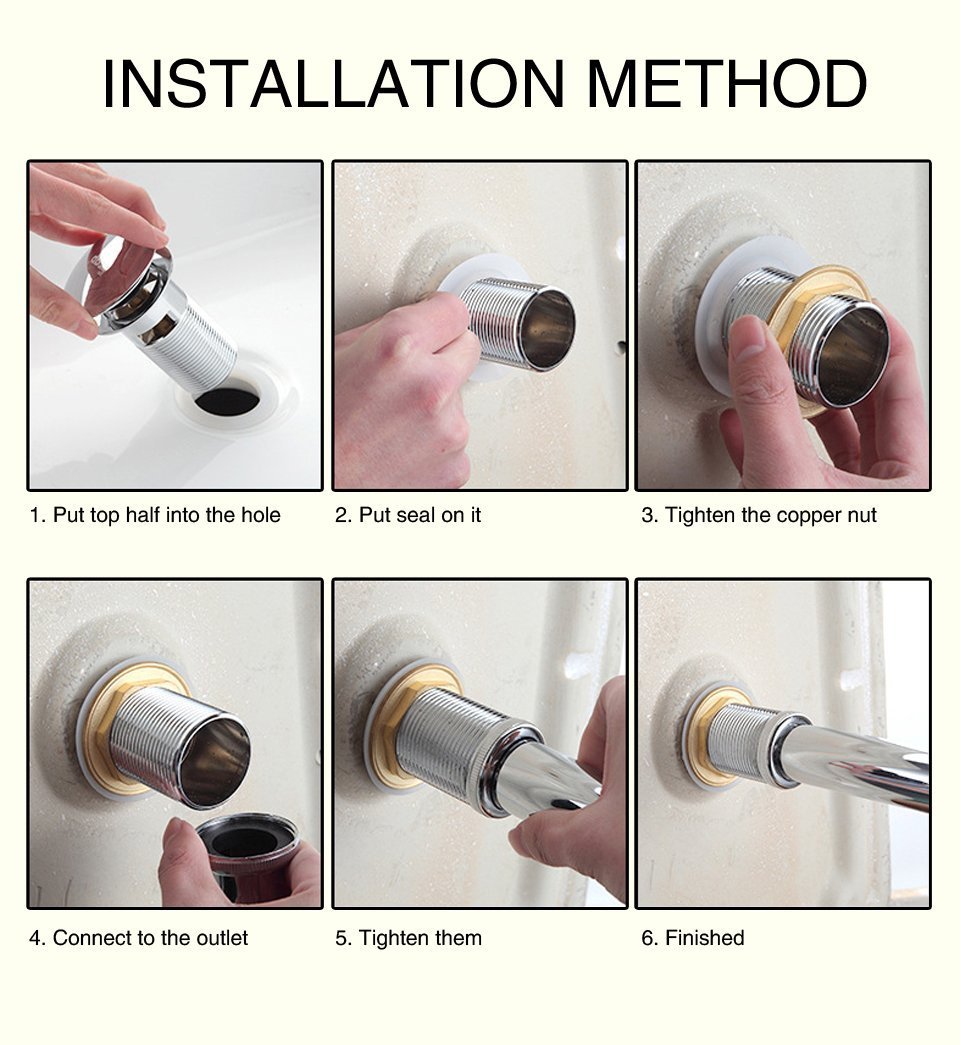 INSTALLATION METHOD

1. Put top half into the hole

2. Put seal on it

3. Tighten the copper nut

4. Connect to the outlet

5. Tighten them

6. Finished