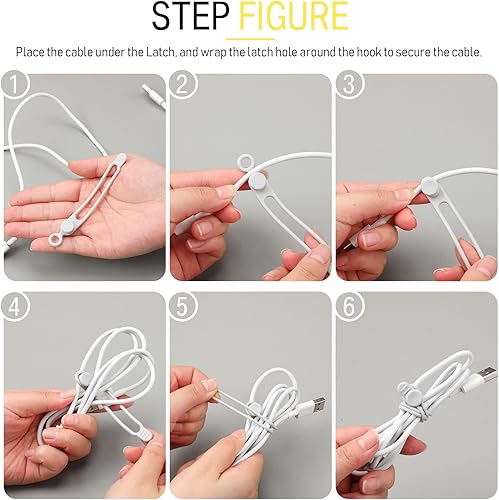 STEP FIGURE

Place the cable under the Latch, and wrap the latch hole around the hook to secure the cable.

1

2

3

4

5

6