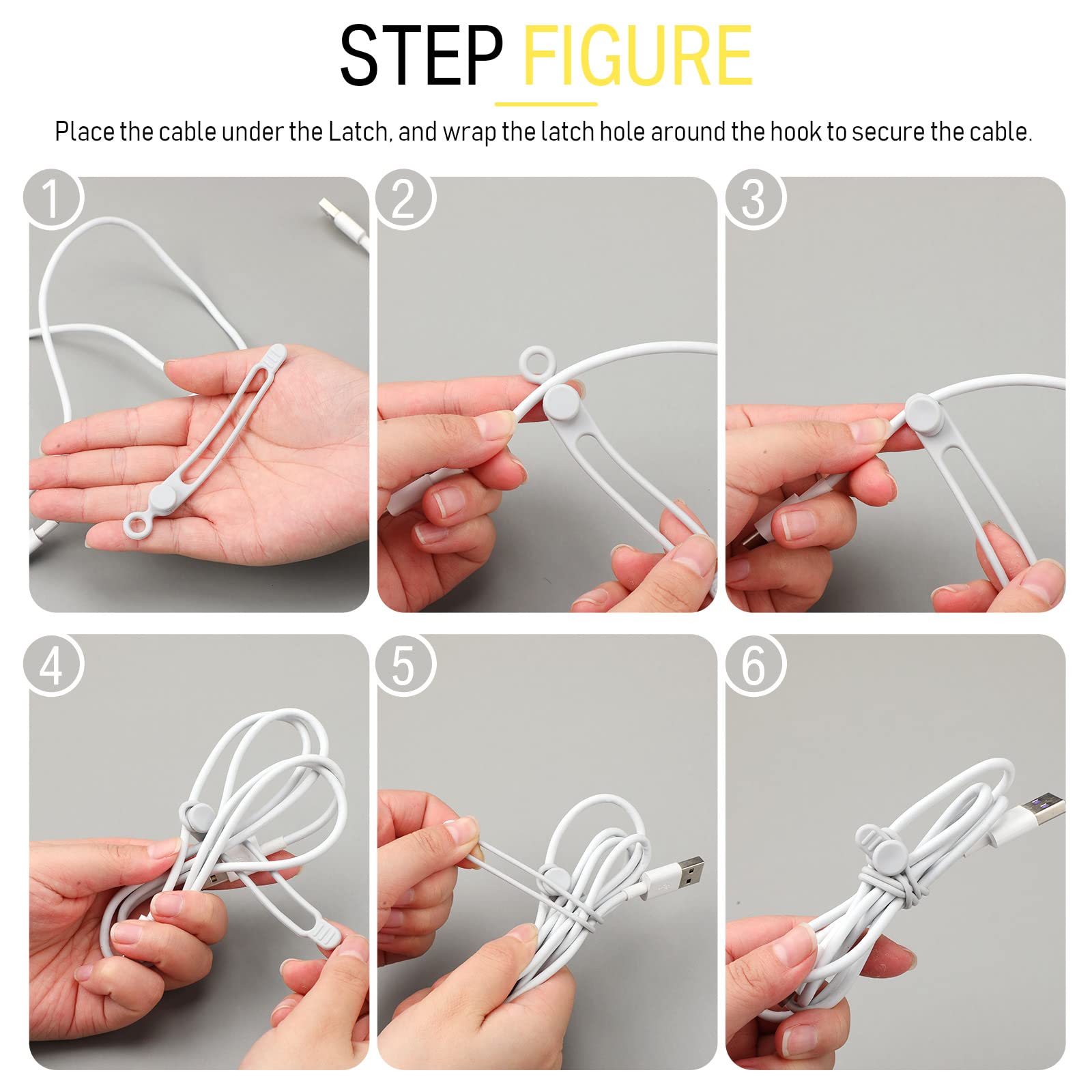 STEP FIGURE

Place the cable under the Latch, and wrap the latch hole around the hook to secure the cable.

1

2

3

4

5

6