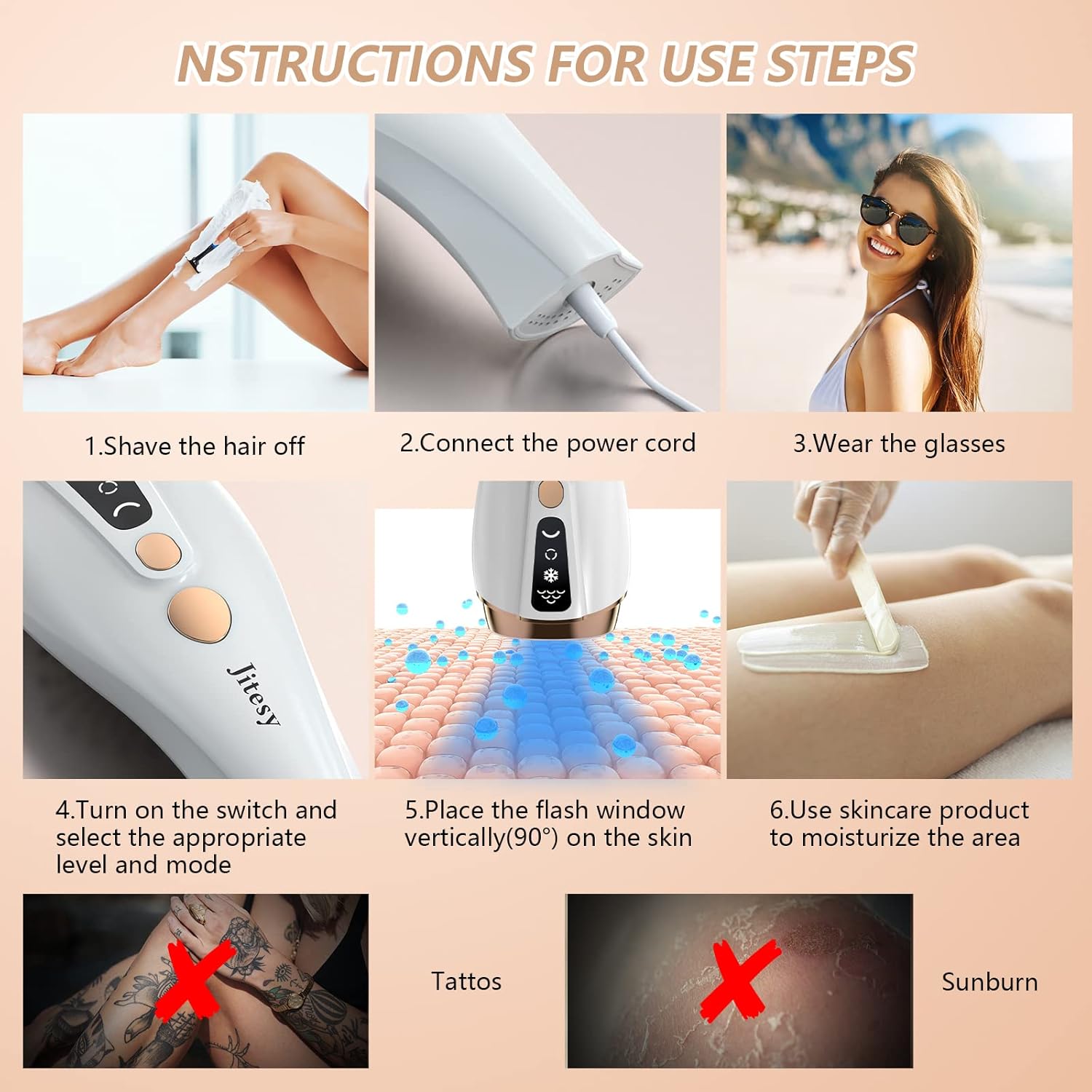 NSTRUCTIONS FOR USE STEPS

1.Shave the hair off

2.Connect the power cord

3.Wear the glasses

Jitesy

4.Turn on the switch and select the appropriate level and mode

5.Place the flash window vertically(90°) on the skin

6.Use skincare product to moisturize the area

Tattos

Sunburn