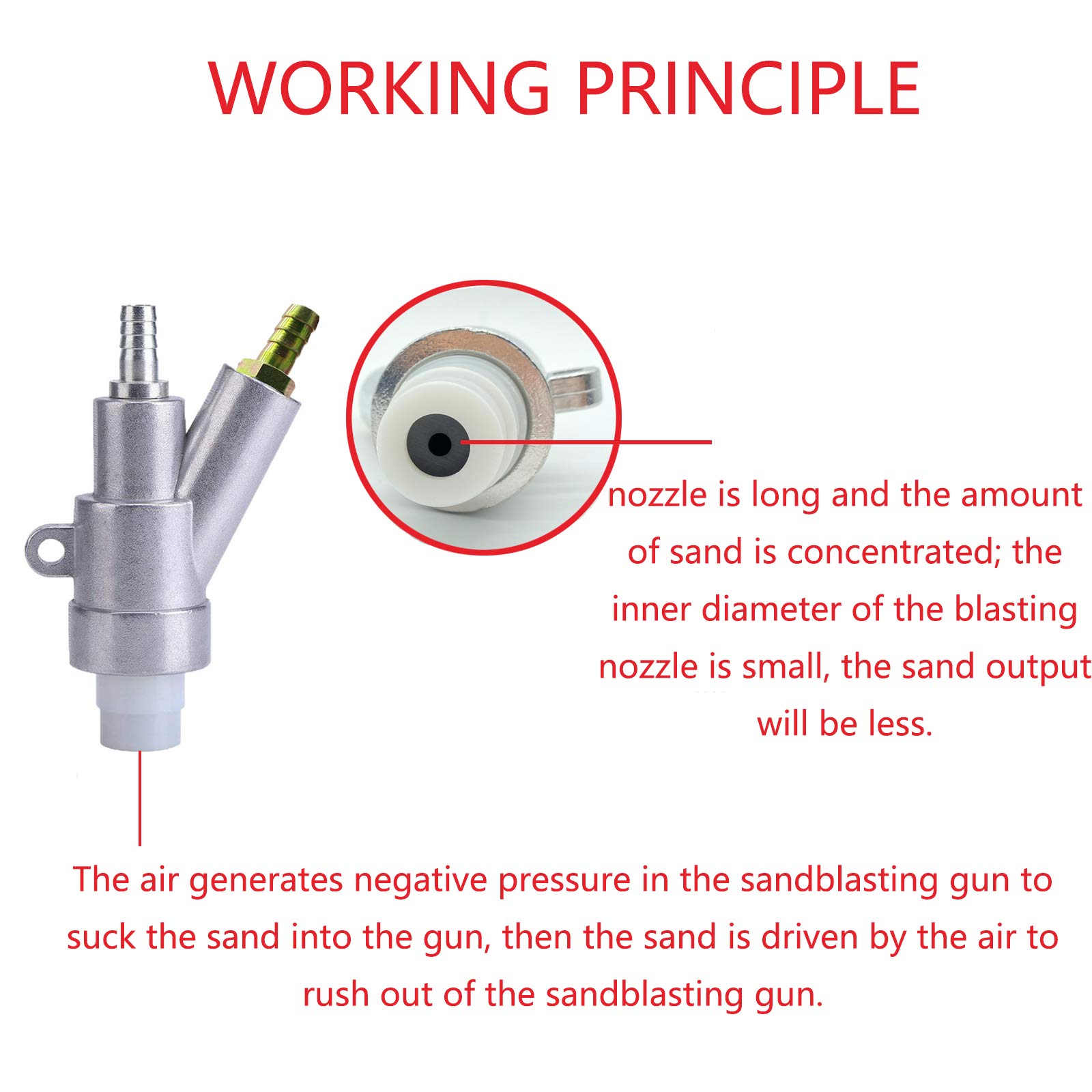 WORKING PRINCIPLE

nozzle is long and the amount of sand is concentrated; the inner diameter of the blasting nozzle is small, the sand output will be less.

The air generates negative pressure in the sandblasting gun to suck the sand into the gun, then the sand is driven by the air to rush out of the sandblasting gun.