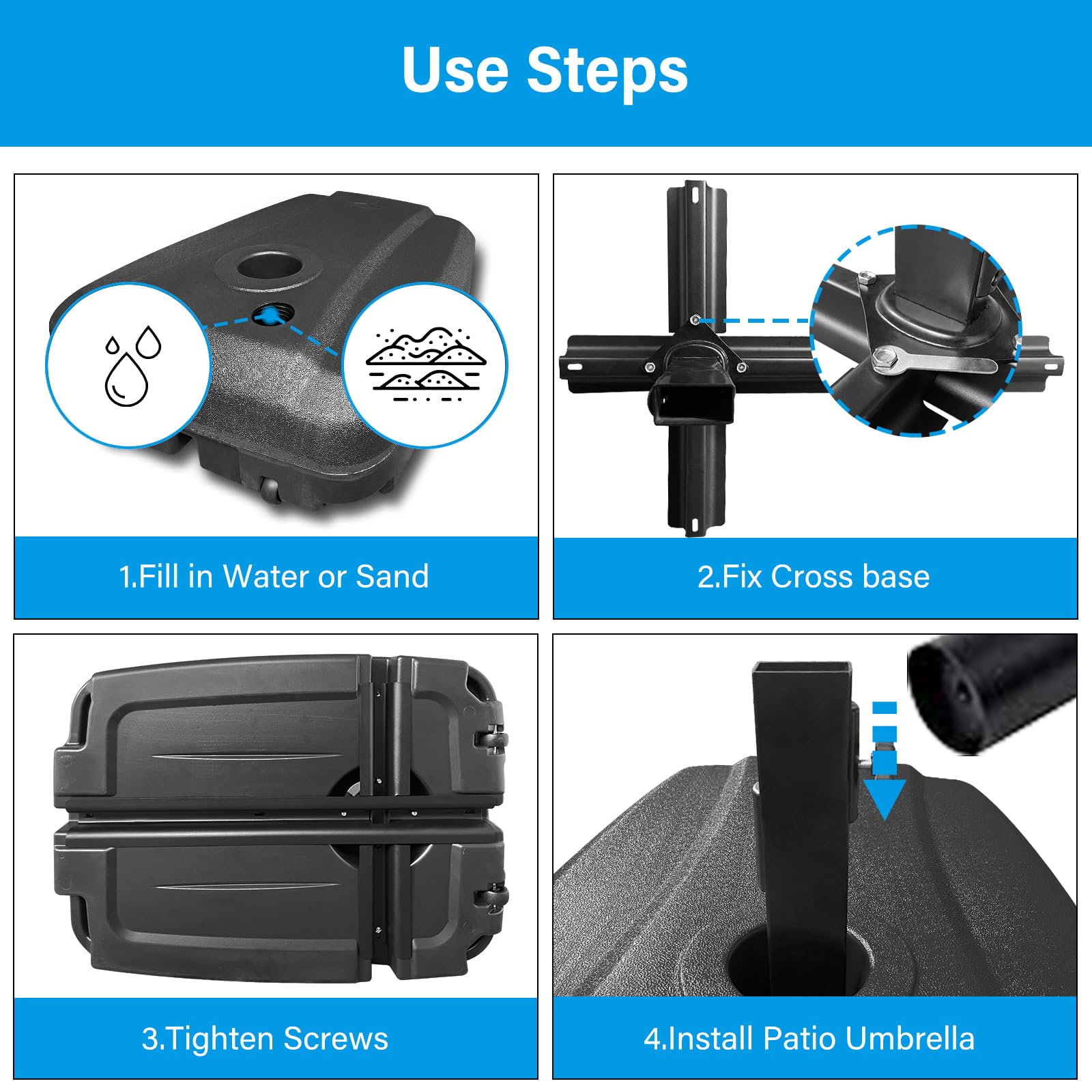 Use Steps

1.Fill in Water or Sand

2.Fix Cross base

3.Tighten Screws

4.Install Patio Umbrella