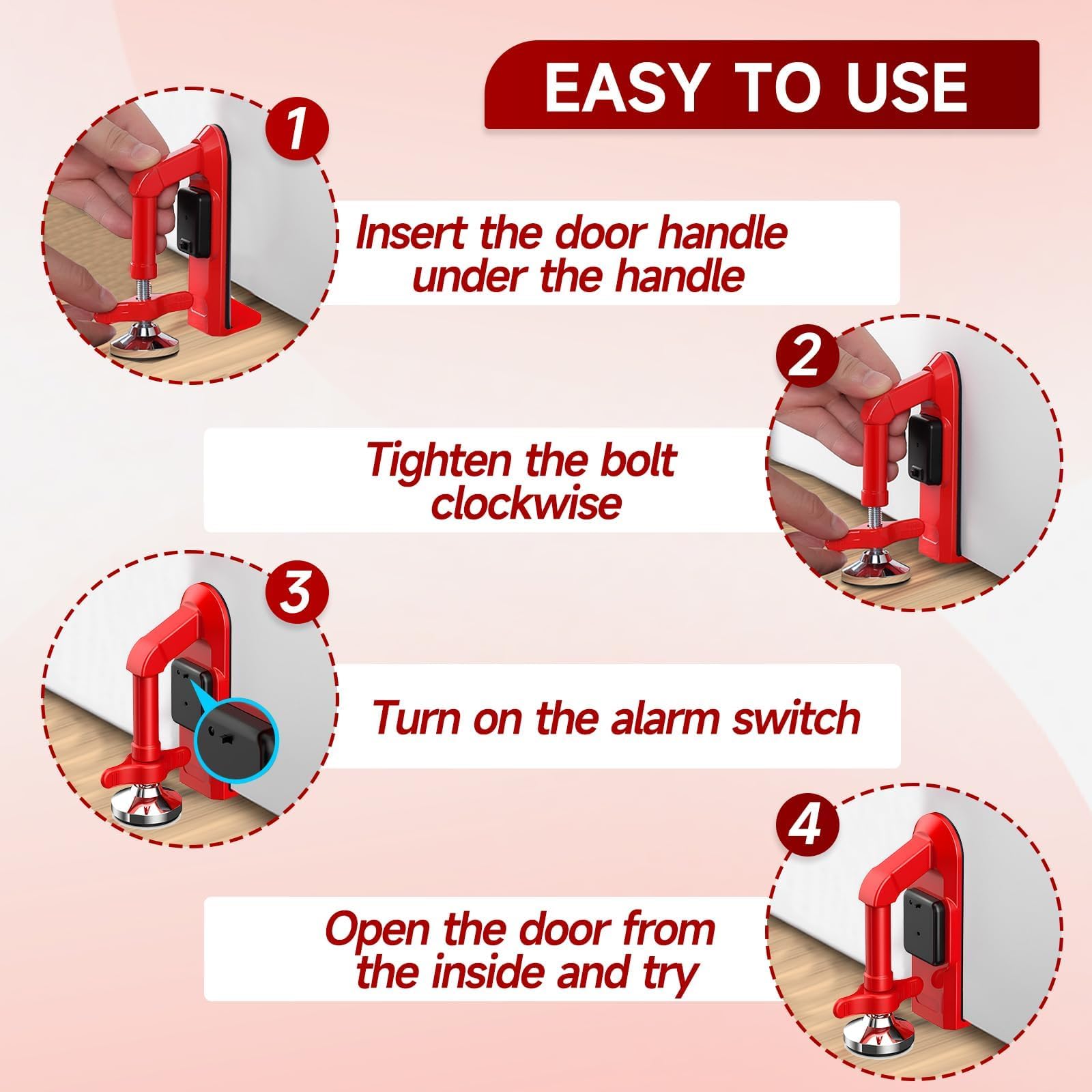 EASY TO USE

1

Insert the door handle under the handle

2

Tighten the bolt clockwise

3

Turn on the alarm switch

4

Open the door from the inside and try