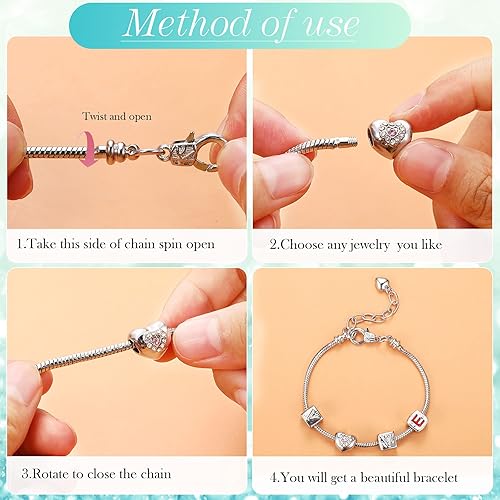 Method of use

Twist and open

1.Take this side of chain spin open

2.Choose any jewelry you like

3.Rotate to close the chain

E

4.You will get a beautiful bracelet