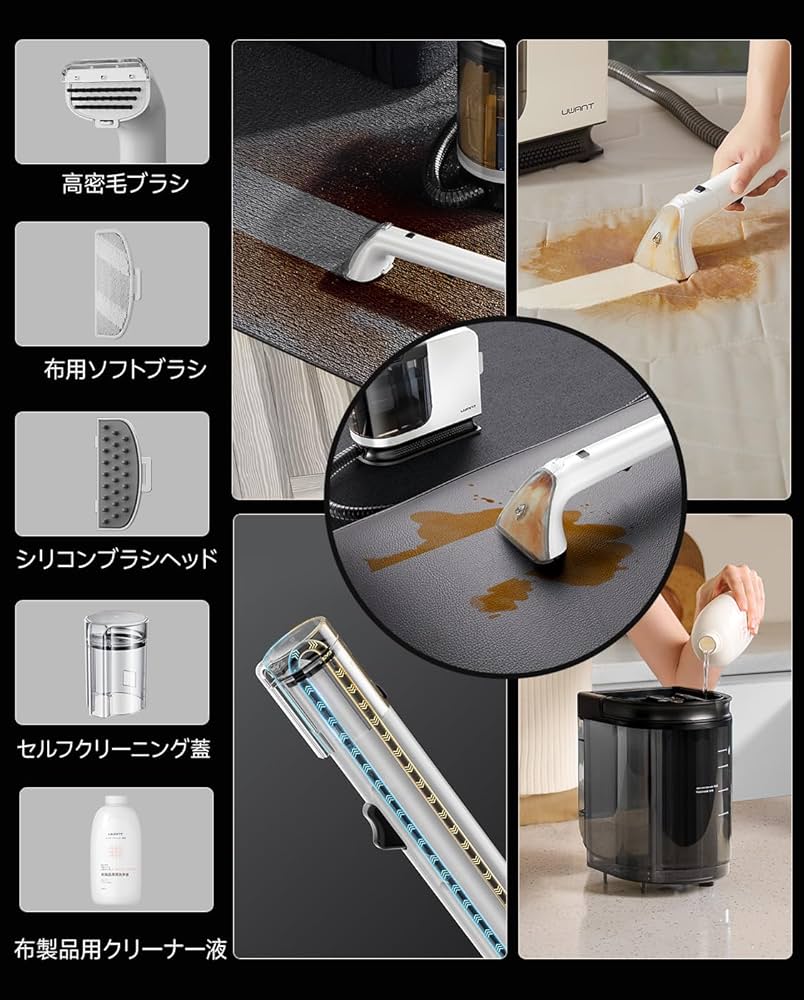 高密毛ブラシ

布用ソフトブラシ

シリコンブラシヘッド

セルフクリーニング蓋

布製品用クリーナー液

UWANT

UWANT