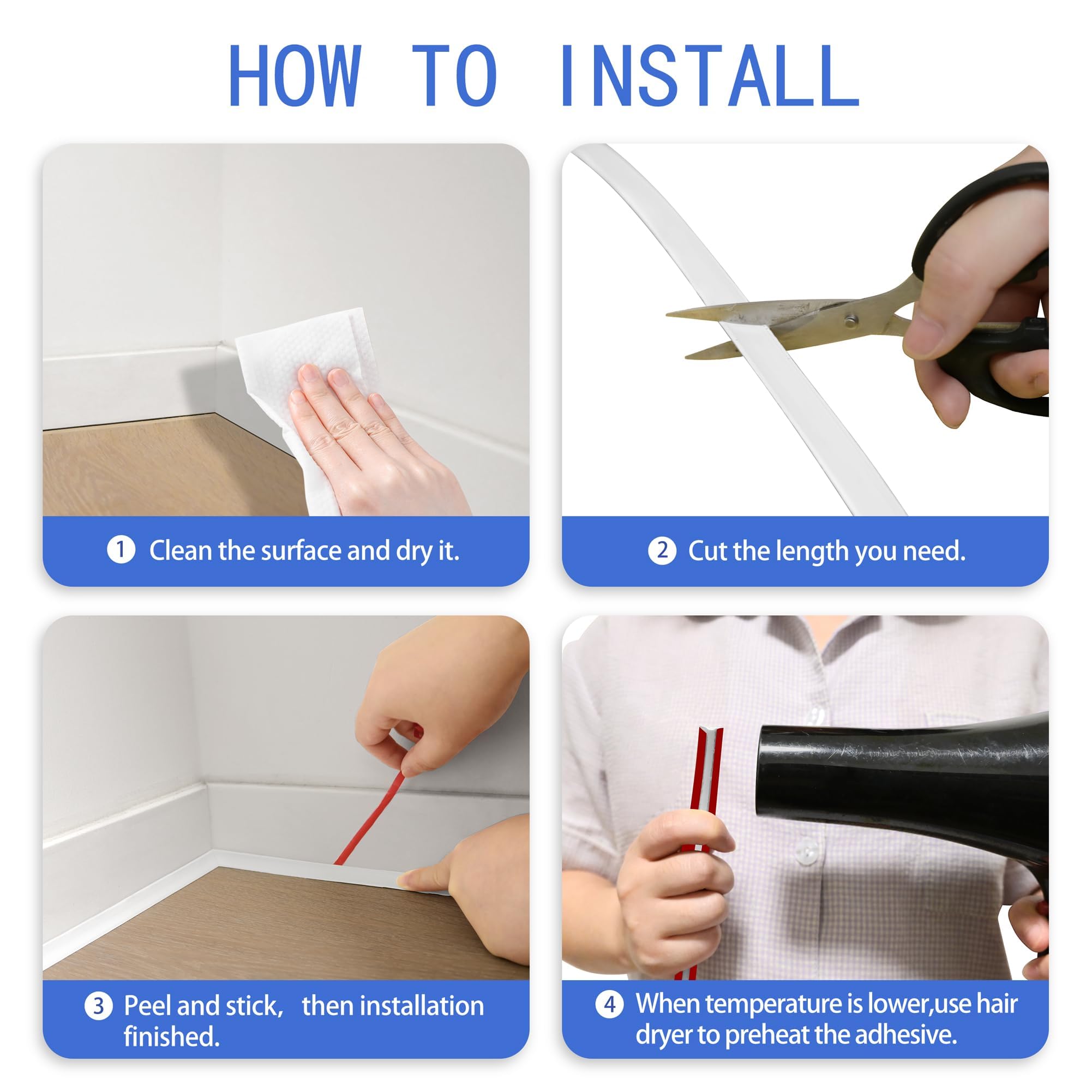 HOW TO INSTALL

① Clean the surface and dry it.

② Cut the length you need.

③ Peel and stick, then installation finished.

④ When temperature is lower,use hair dryer to preheat the adhesive.