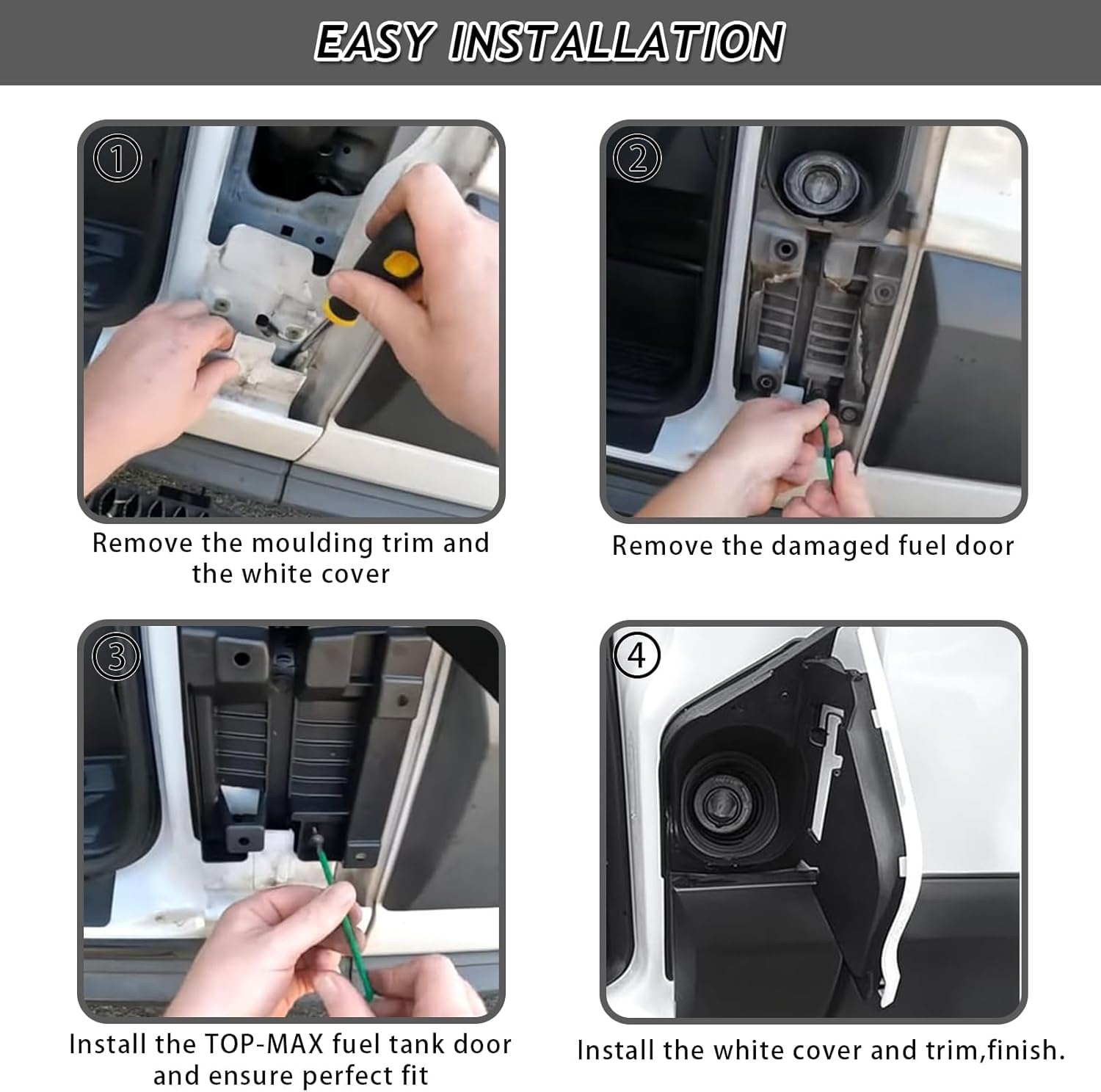 EASY INSTALLATION

①

Remove the moulding trim and the white cover

②

Remove the damaged fuel door

③

Install the TOP-MAX fuel tank door and ensure perfect fit

④

Install the white cover and trim,finish.