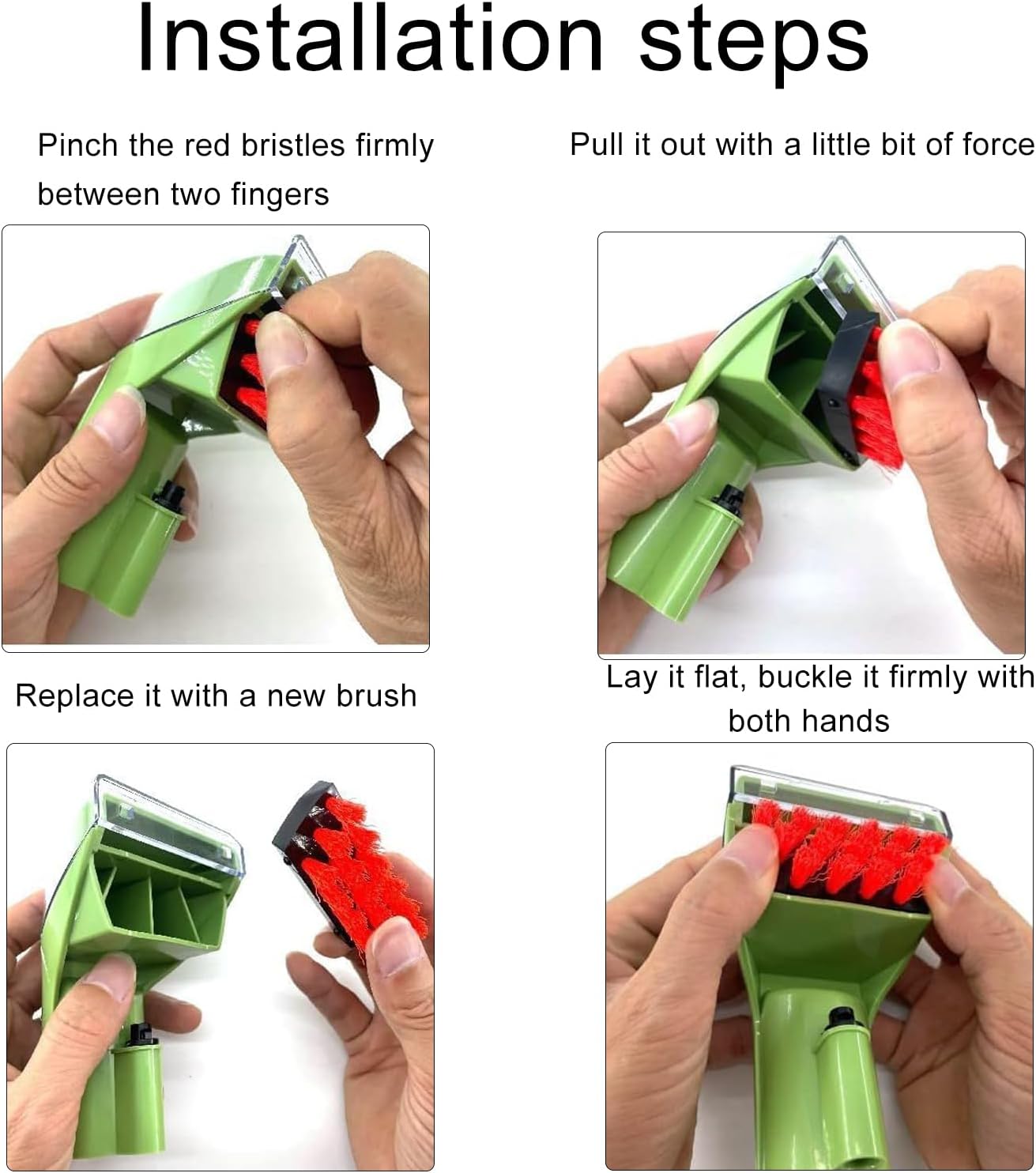 Installation steps

Pinch the red bristles firmly between two fingers

Pull it out with a little bit of force

Replace it with a new brush

Lay it flat, buckle it firmly with both hands