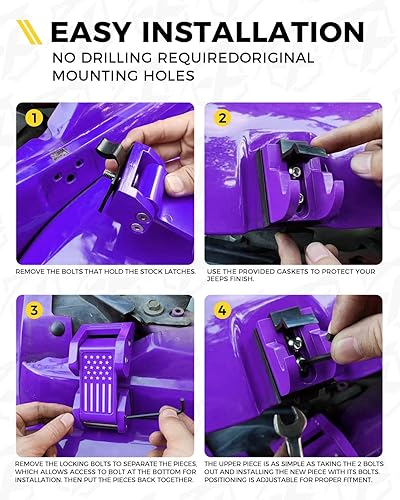 EASY INSTALLATION

NO DRILLING REQUIREDORIGINAL MOUNTING HOLES

1

REMOVE THE BOLTS THAT HOLD THE STOCK LATCHES.

2

USE THE PROVIDED GASKETS TO PROTECT YOUR JEEPS FINISH.

3

REMOVE THE LOCKING BOLTS TO SEPARATE THE PIECES, WHICH ALLOWS ACCESS TO BOLT AT THE BOTTOM FOR INSTALLATION. THEN PUT THE PIECES BACK TOGETHER.

4

THE UPPER PIECE IS AS SIMPLE AS TAKING THE 2 BOLTS OUT AND INSTALLING THE NEW PIECE WITH ITS BOLTS. POSITIONING IS ADJUSTABLE FOR PROPER FITMENT.