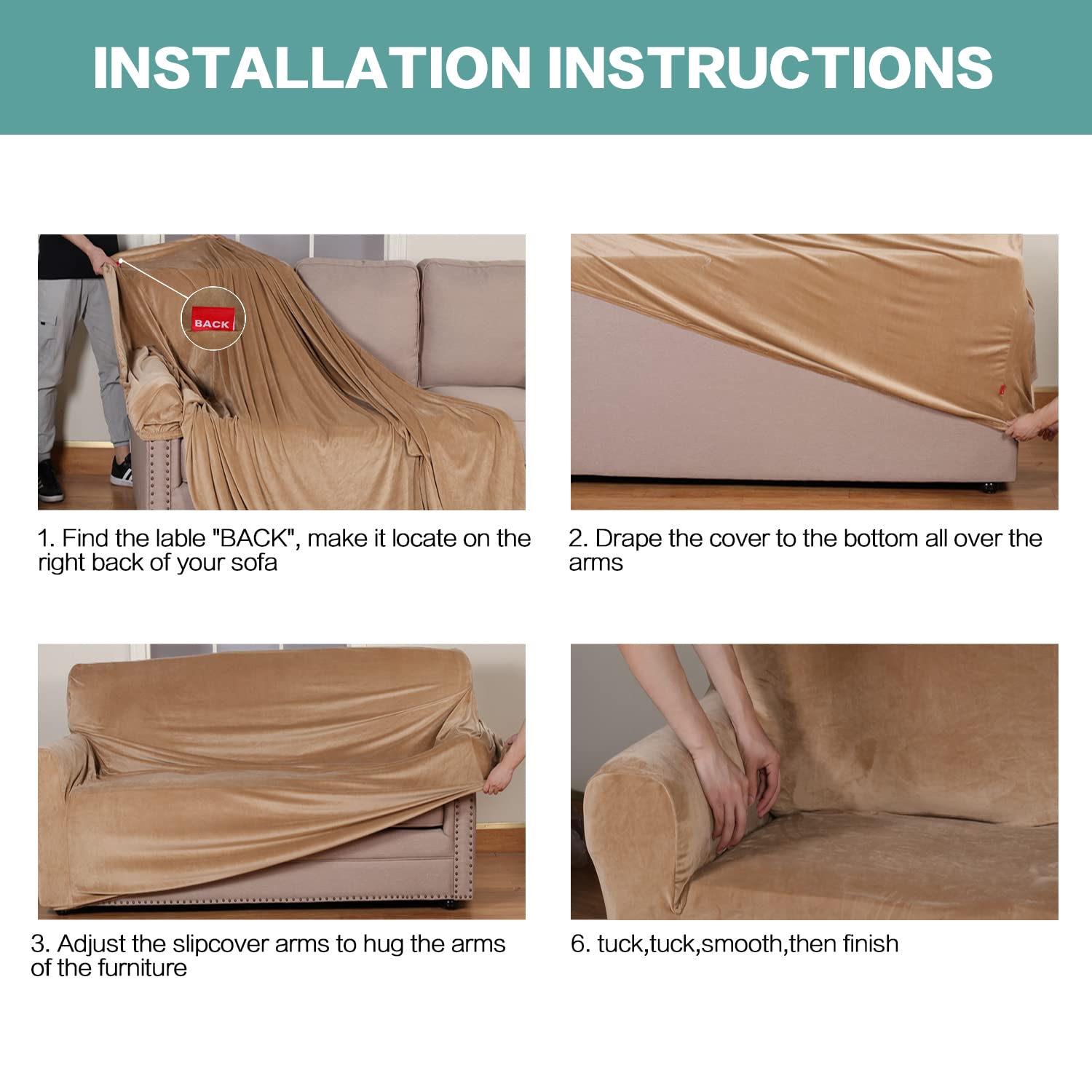 INSTALLATION INSTRUCTIONS

BACK

1. Find the lable "BACK", make it locate on the right back of your sofa

2. Drape the cover to the bottom all over the arms

3. Adjust the slipcover arms to hug the arms of the furniture

6. tuck,tuck,smooth,then finish