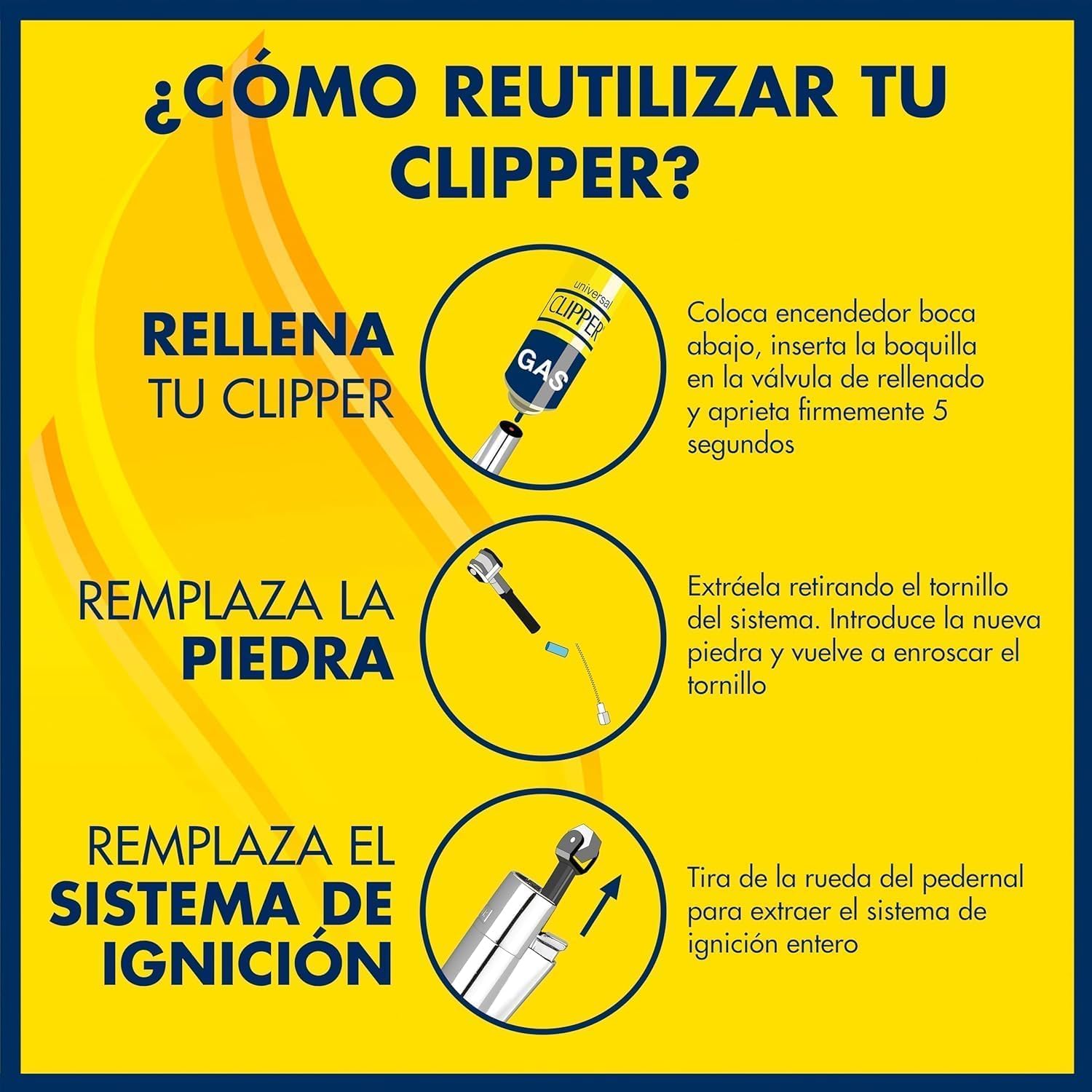 ¿CÓMO REUTILIZAR TU CLIPPER?

RELLENA TU CLIPPER

universal CLIPPER GAS

Coloca encendedor boca abajo, inserta la boquilla en la válvula de rellenado y aprieta firmemente 5 segundos

REMPLAZA LA PIEDRA

Extráela retirando el tornillo del sistema. Introduce la nueva piedra y vuelve a enroscar el tornillo

REMPLAZA EL SISTEMA DE IGNICIÓN

Tira de la rueda del pedernal para extraer el sistema de ignición entero