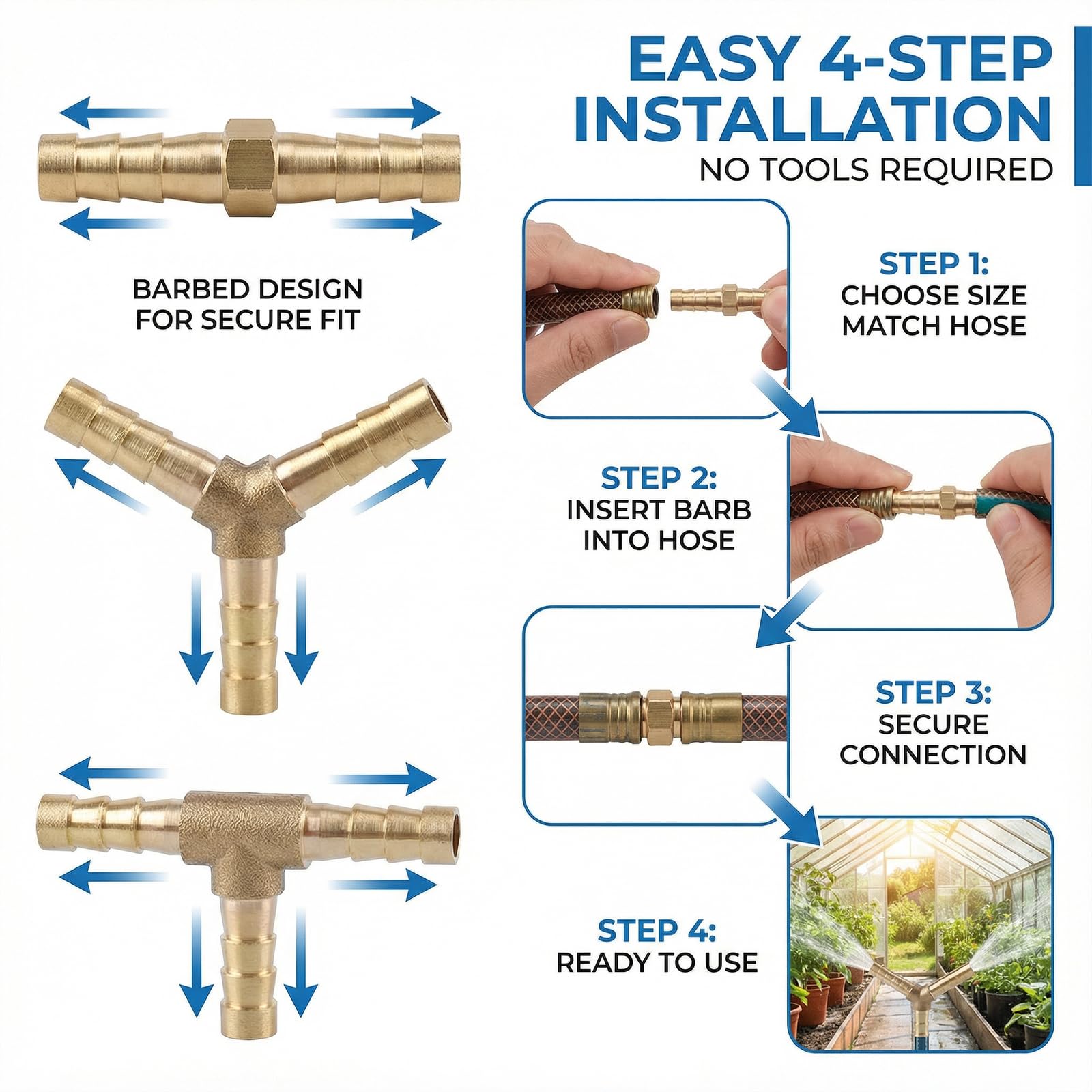 EASY 4-STEP INSTALLATION
NO TOOLS REQUIRED

BARBED DESIGN FOR SECURE FIT

STEP 1:
CHOOSE SIZE MATCH HOSE

STEP 2:
INSERT BARB INTO HOSE

STEP 3:
SECURE CONNECTION

STEP 4:
READY TO USE