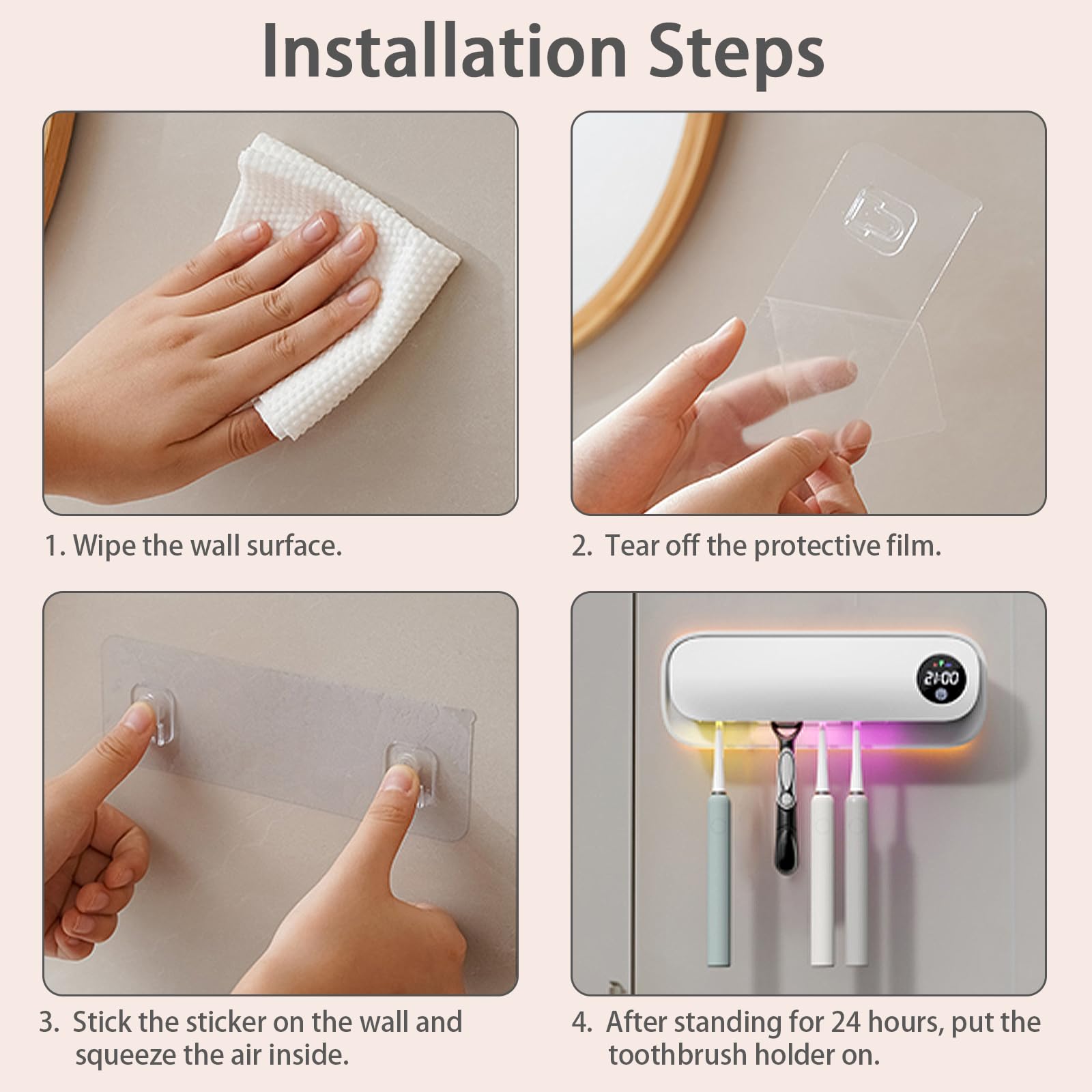 Installation Steps

1. Wipe the wall surface.

2. Tear off the protective film.

3. Stick the sticker on the wall and squeeze the air inside.

21:00

4. After standing for 24 hours, put the toothbrush holder on.