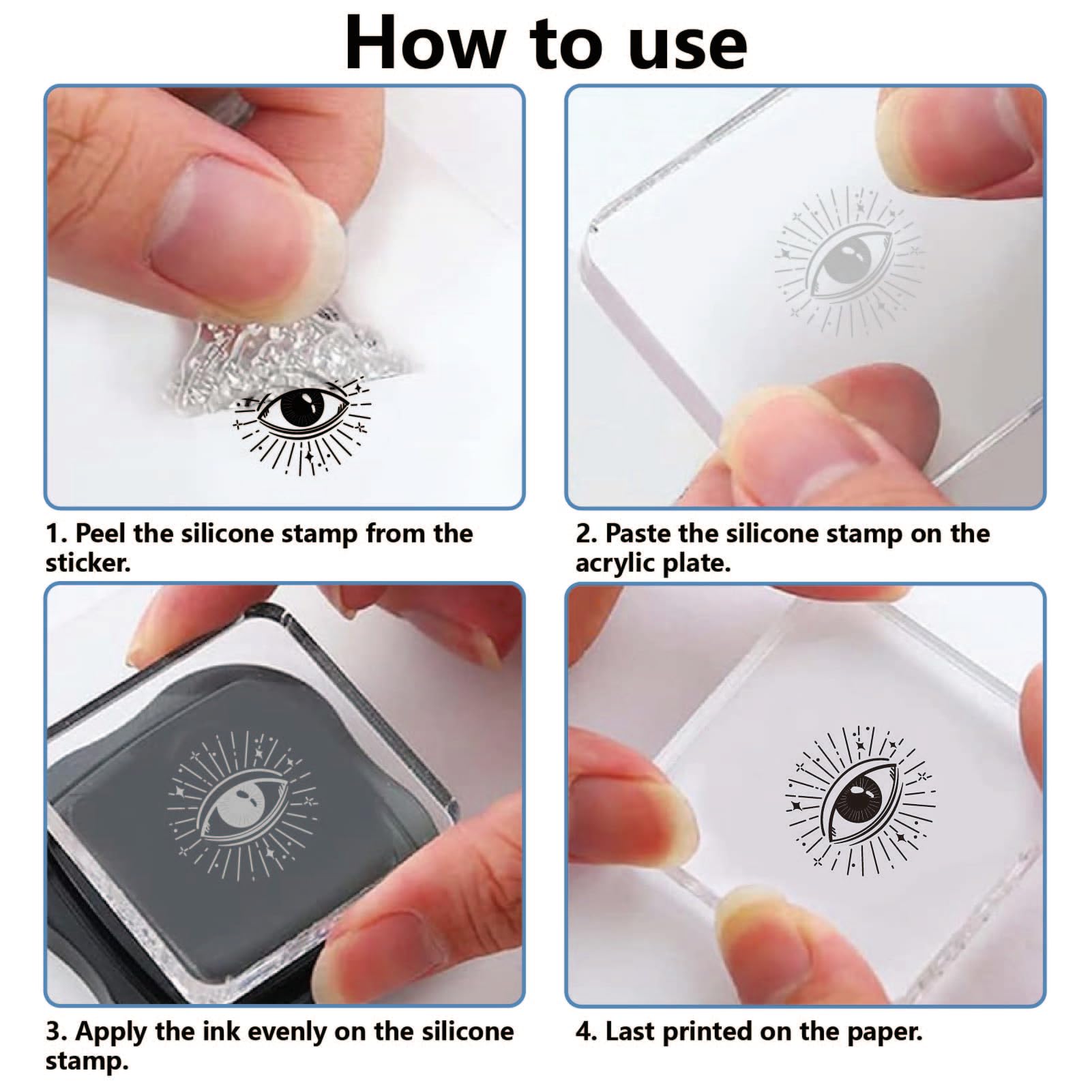 How to use

1. Peel the silicone stamp from the sticker.

2. Paste the silicone stamp on the acrylic plate.

3. Apply the ink evenly on the silicone stamp.

4. Last printed on the paper.